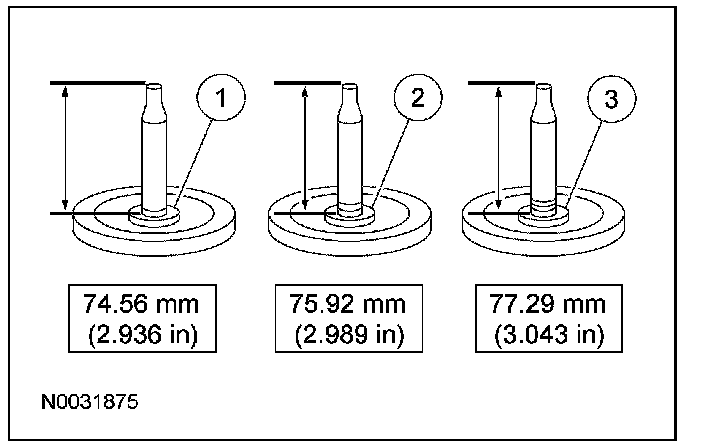 1

2

3

74.56 mm
(2.936 in)

75.92 mm
(2.989 in)

77.29 mm
(3.043 in)

N0031875