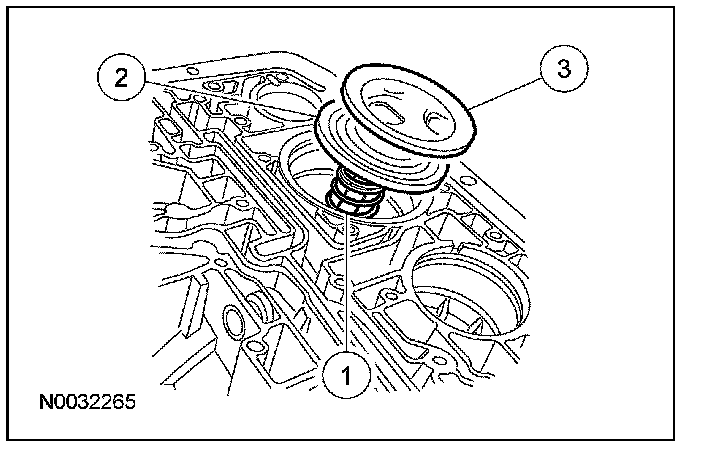 2
3
1
N0032265