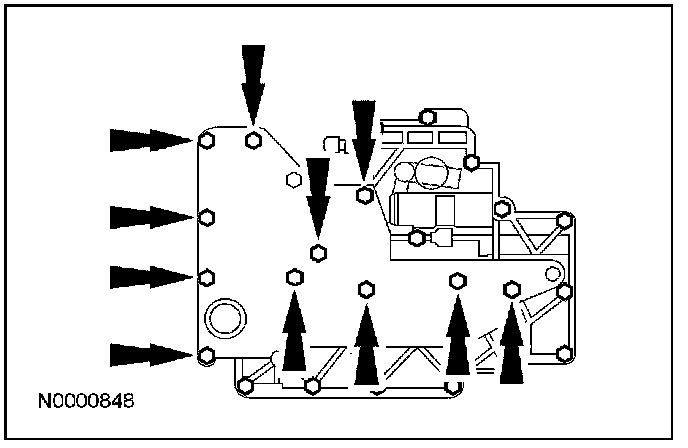 N0000848