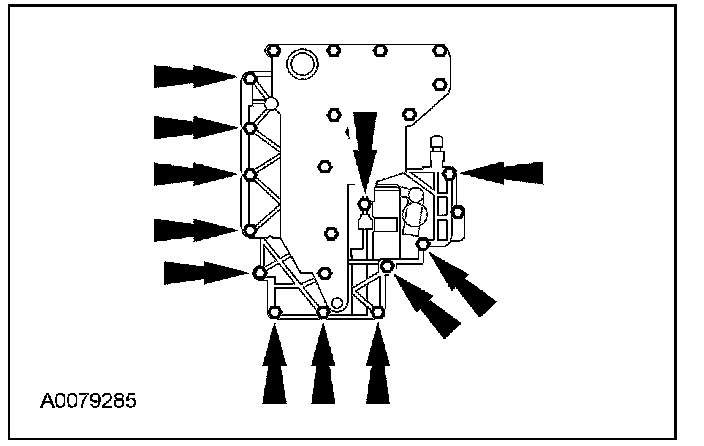 A0079285