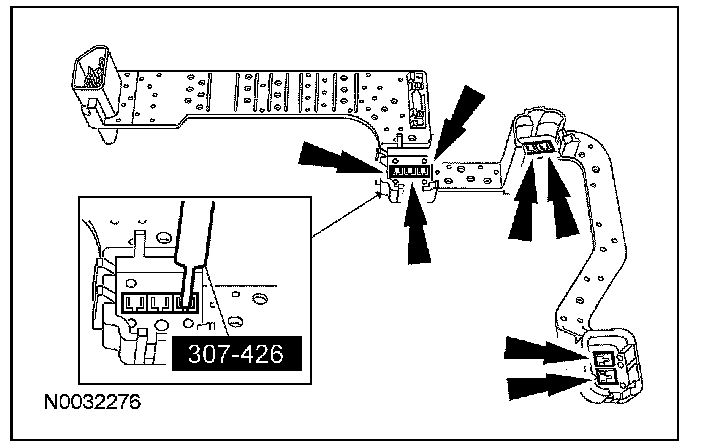 307-426

N0032276