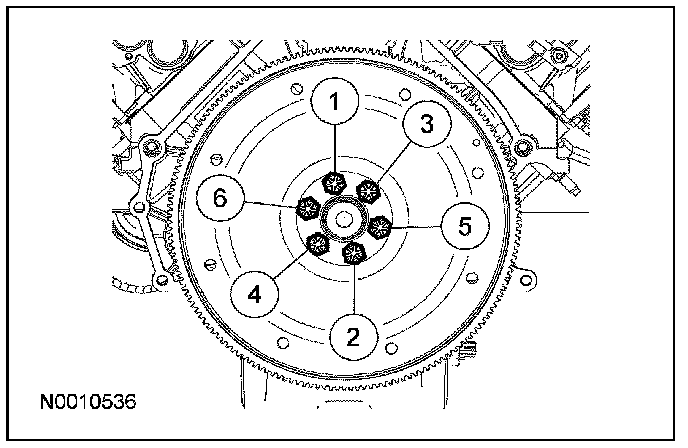 1
3
6
5
4
2
N0010536