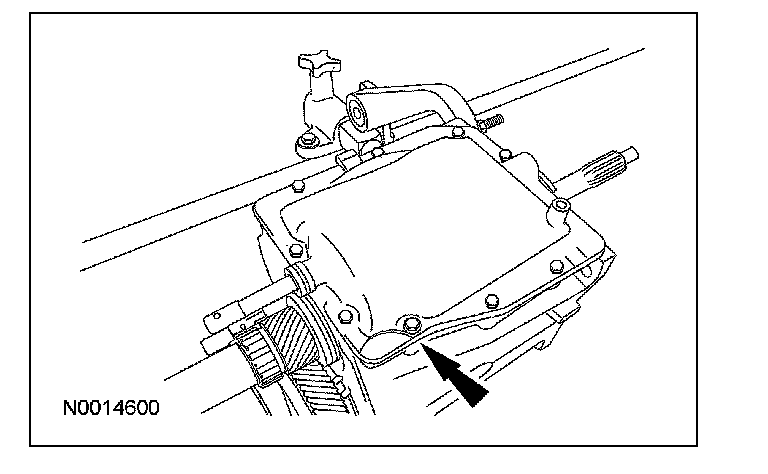 N0014600