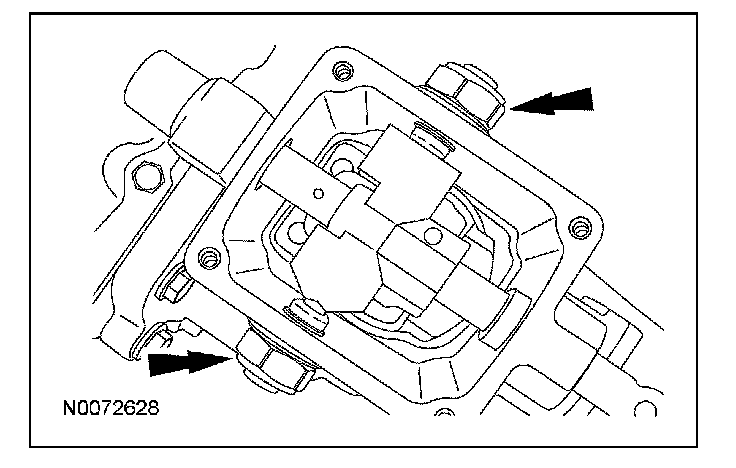 N0072628