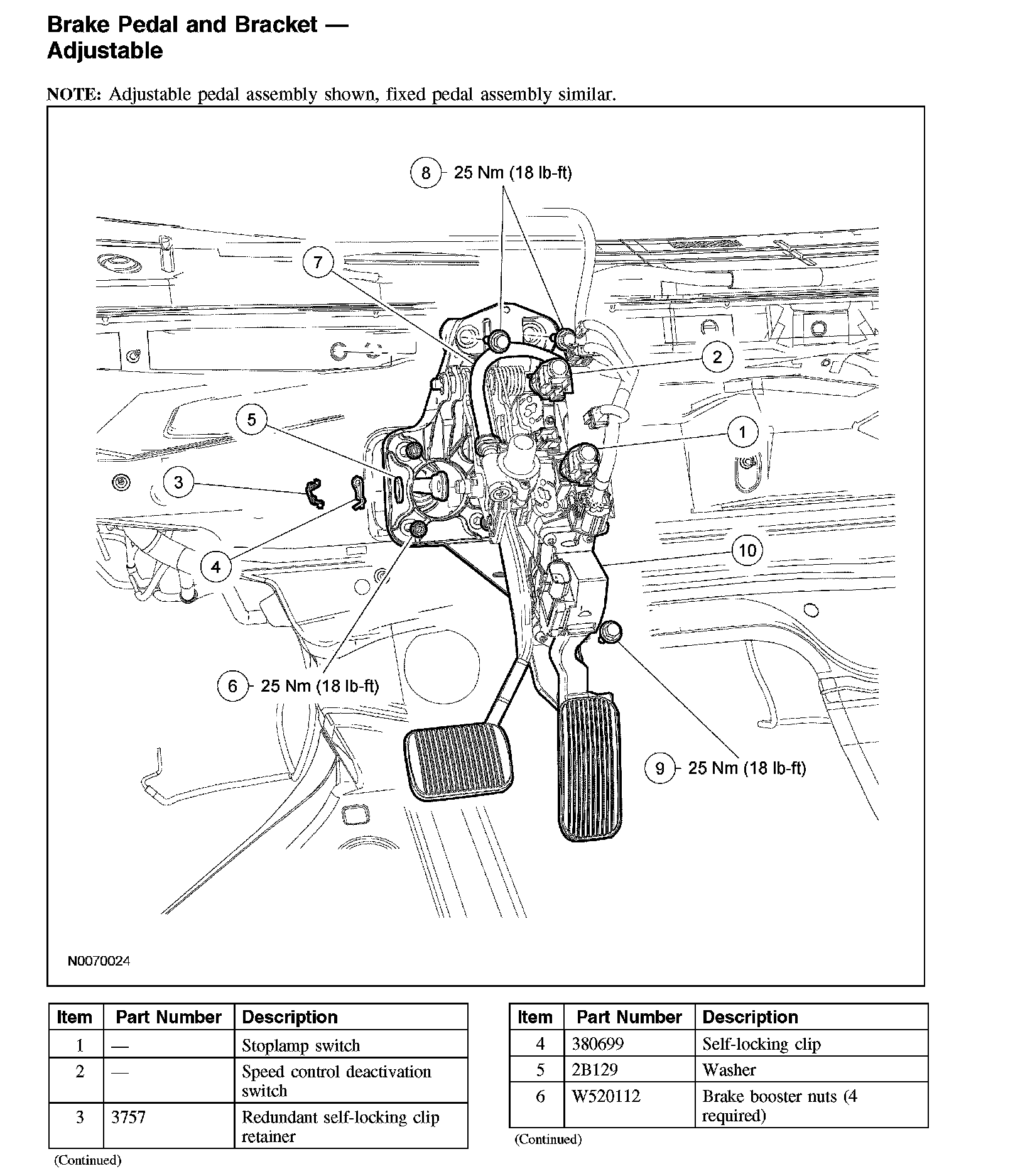 Brake Pedal and Bracket — Adjustable

NOTE: Adjustable pedal assembly shown, fixed pedal assembly similar.

8 25 Nm (18 lb-ft)

7

2

5

1

3

4

10

6 25 Nm (18 lb-ft)

9 25 Nm (18 lb-ft)

N0070024

| Item | Part Number | Description |
|---|---|---|
| 1 | — | Stoplamp switch |
| 2 | — | Speed control deactivation switch |
| 3 | 3757 | Redundant self-locking clip retainer |

(Continued)

| Item | Part Number | Description |
|---|---|---|
| 4 | 380699 | Self-locking clip |
| 5 | 2B129 | Washer |
| 6 | W520112 | Brake booster nuts (4 required) |

(Continued)