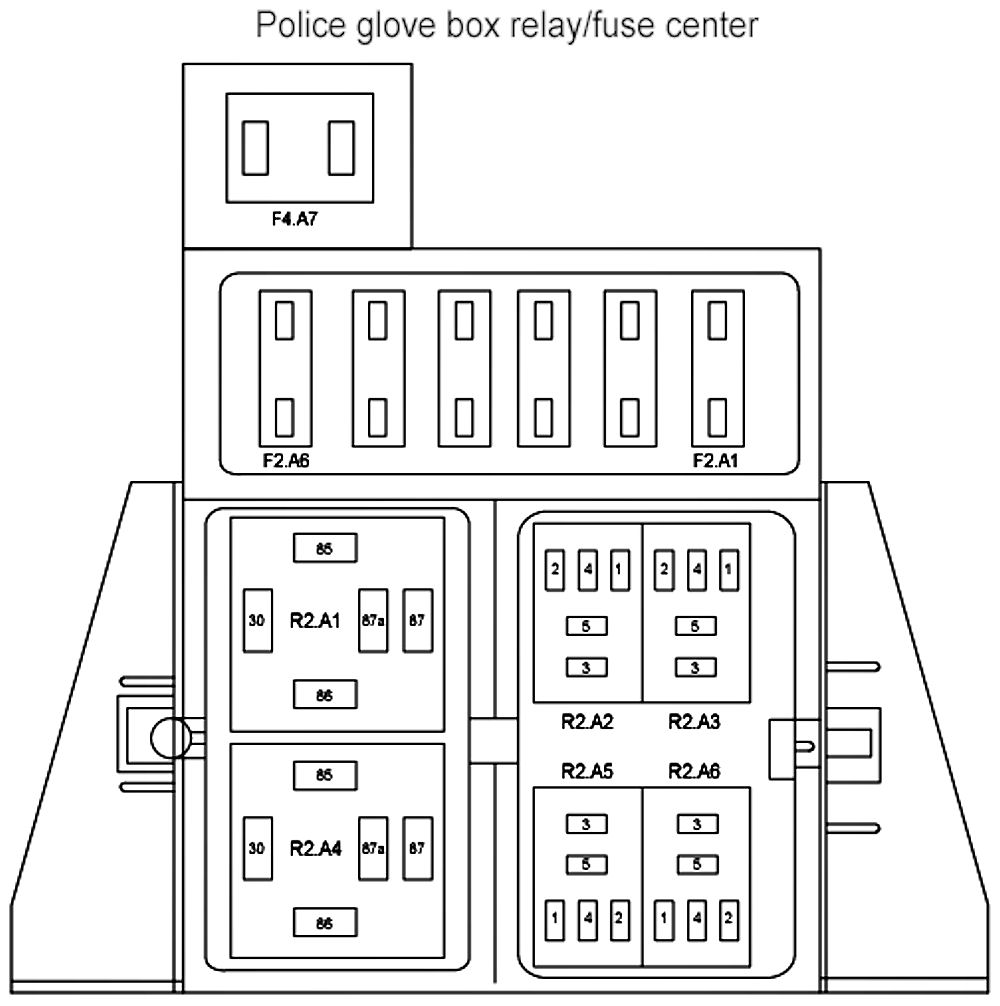 Police glove box relay/fuse center

F4.A7

F2.A6

F2.A1

85

30

R2.A1

87a

87

86

85

30

R2.A4

87a

87

86

2 4 1

5

3

2 4 1

5

3

R2.A2

R2.A3

R2.A5

R2.A6

3

5

1 4 2

3

5

1 4 2