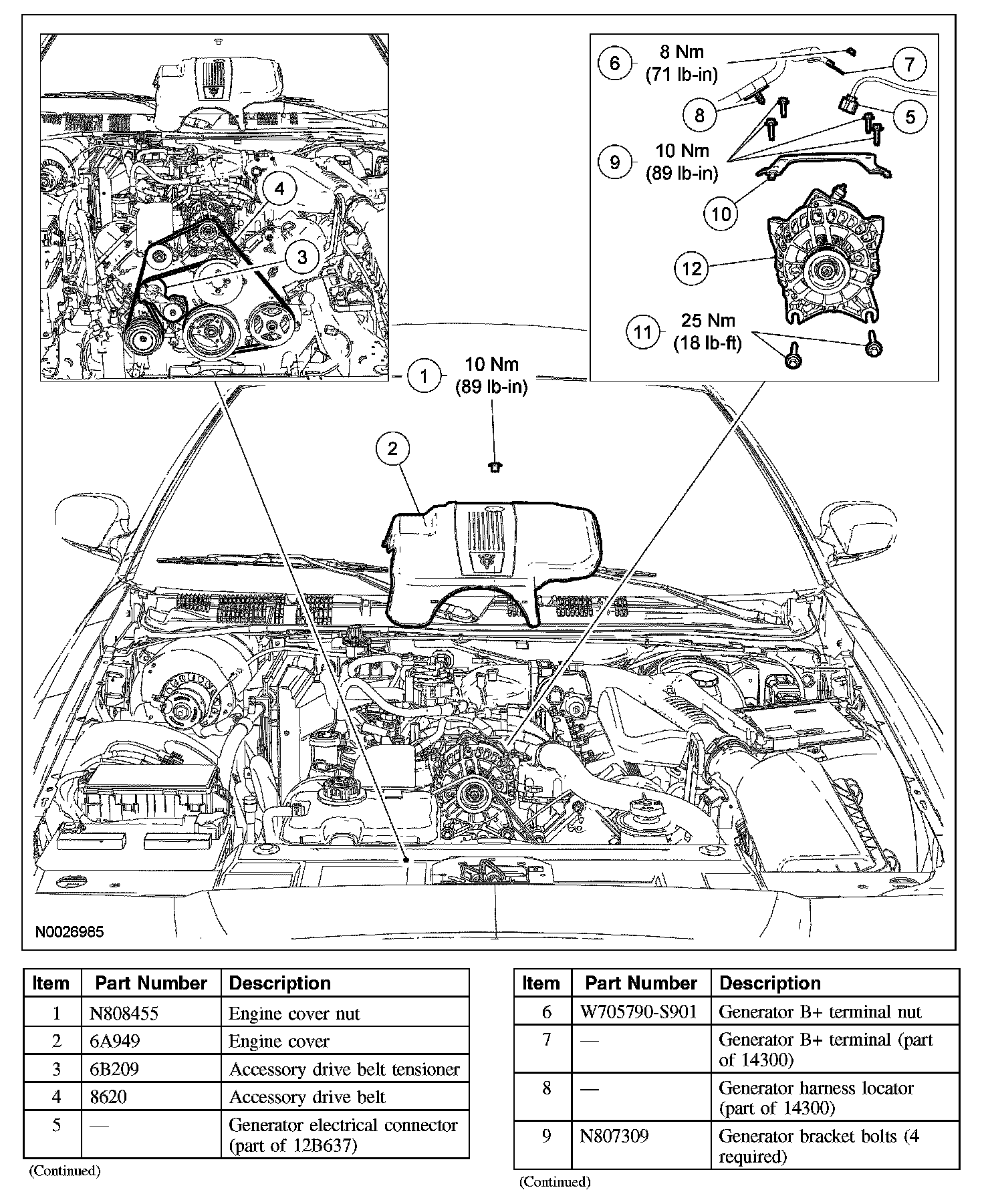 4

3

6 8 Nm (71 lb-in)

7

8

5

9 10 Nm (89 lb-in)

10

12

11 25 Nm (18 lb-ft)

1 10 Nm (89 lb-in)

2

N0026985

| Item | Part Number | Description |
|---|---|---|
| 1 | N808455 | Engine cover nut |
| 2 | 6A949 | Engine cover |
| 3 | 6B209 | Accessory drive belt tensioner |
| 4 | 8620 | Accessory drive belt |
| 5 | — | Generator electrical connector (part of 12B637) |

(Continued)

| Item | Part Number | Description |
|---|---|---|
| 6 | W705790-S901 | Generator B+ terminal nut |
| 7 | — | Generator B+ terminal (part of 14300) |
| 8 | — | Generator harness locator (part of 14300) |
| 9 | N807309 | Generator bracket bolts (4 required) |

(Continued)