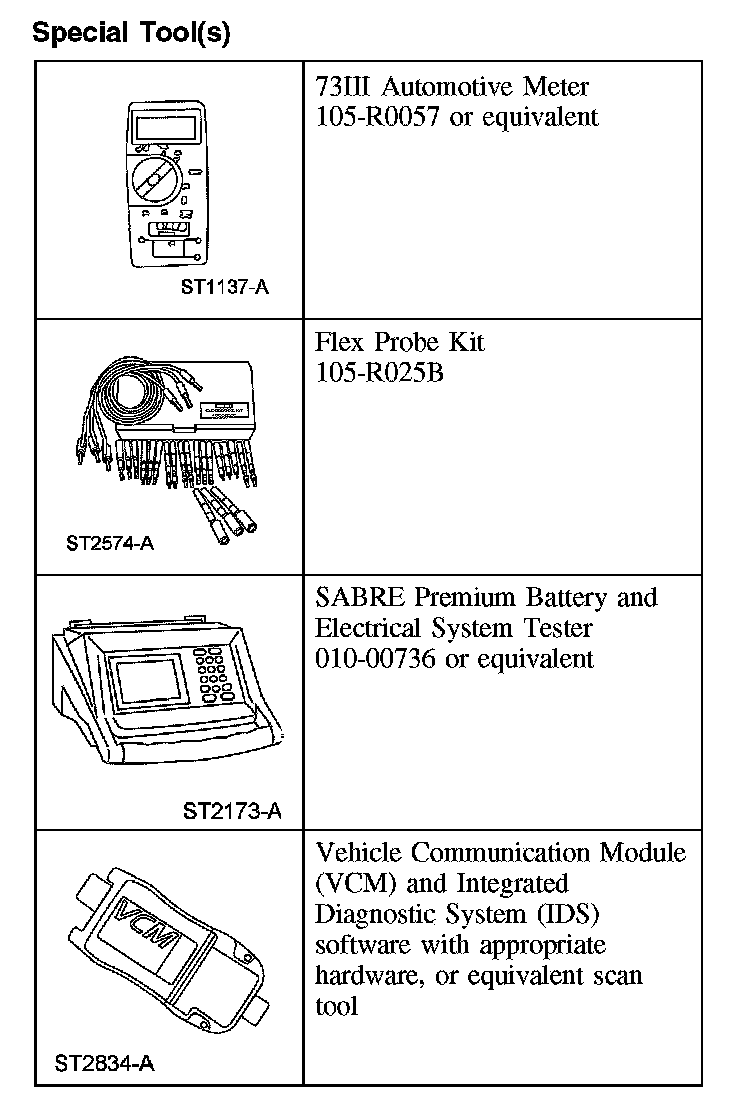 Special Tool(s)

| | |
|---|---|
| ST1137-A | 73III Automotive Meter 105-R0057 or equivalent |
| ST2574-A | Flex Probe Kit 105-R025B |
| ST2173-A | SABRE Premium Battery and Electrical System Tester 010-00736 or equivalent |
| VCM ST2834-A | Vehicle Communication Module (VCM) and Integrated Diagnostic System (IDS) software with appropriate hardware, or equivalent scan tool |