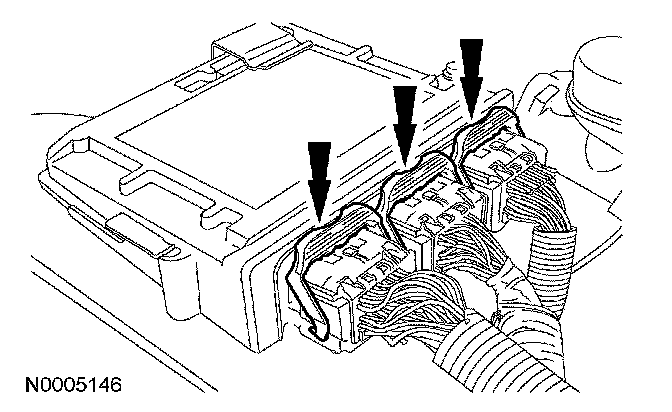 N0005146