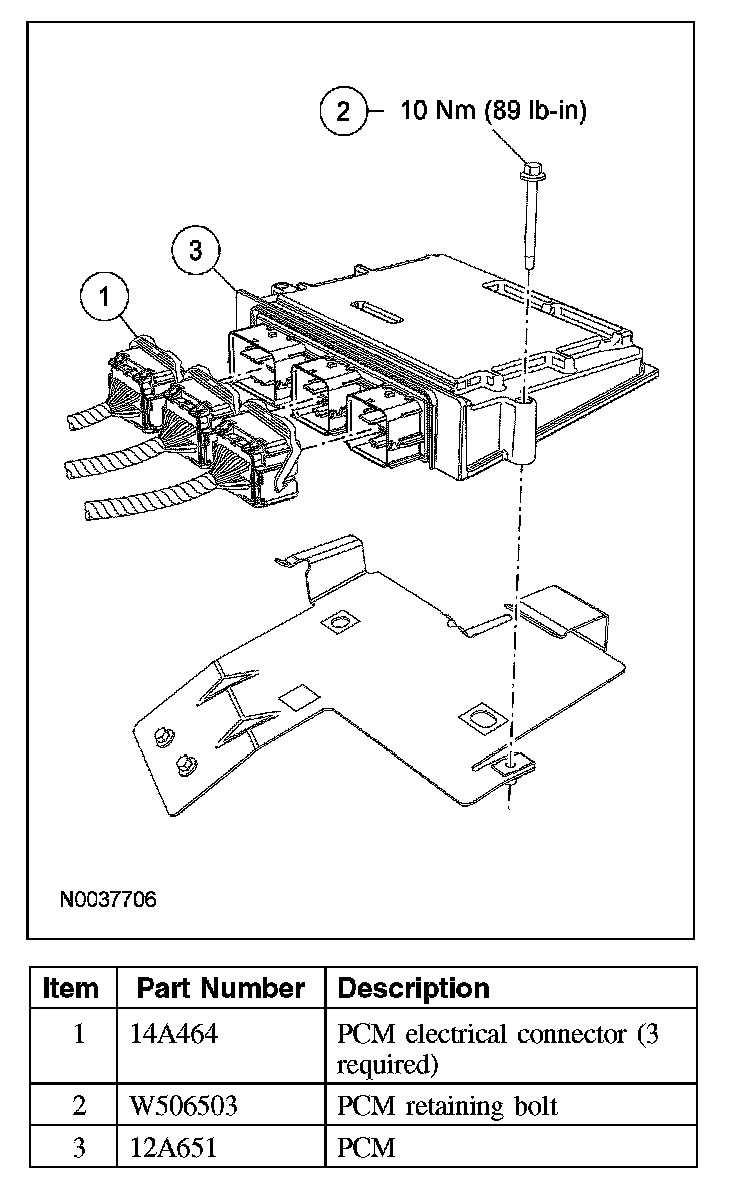 2 10 Nm (89 lb-in)

3

1

N0037706

| Item | Part Number | Description |
|---|---|---|
| 1 | 14A464 | PCM electrical connector (3 required) |
| 2 | W506503 | PCM retaining bolt |
| 3 | 12A651 | PCM |