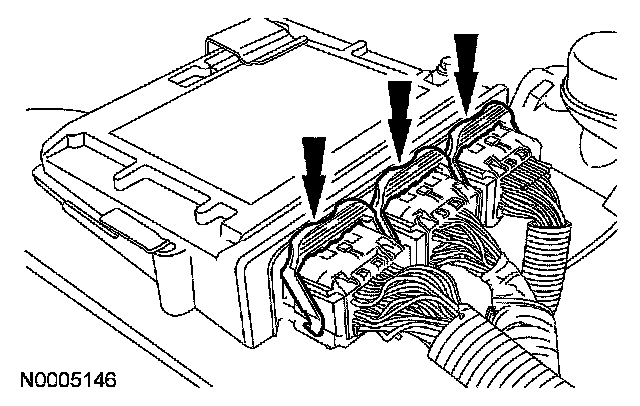 N0005146