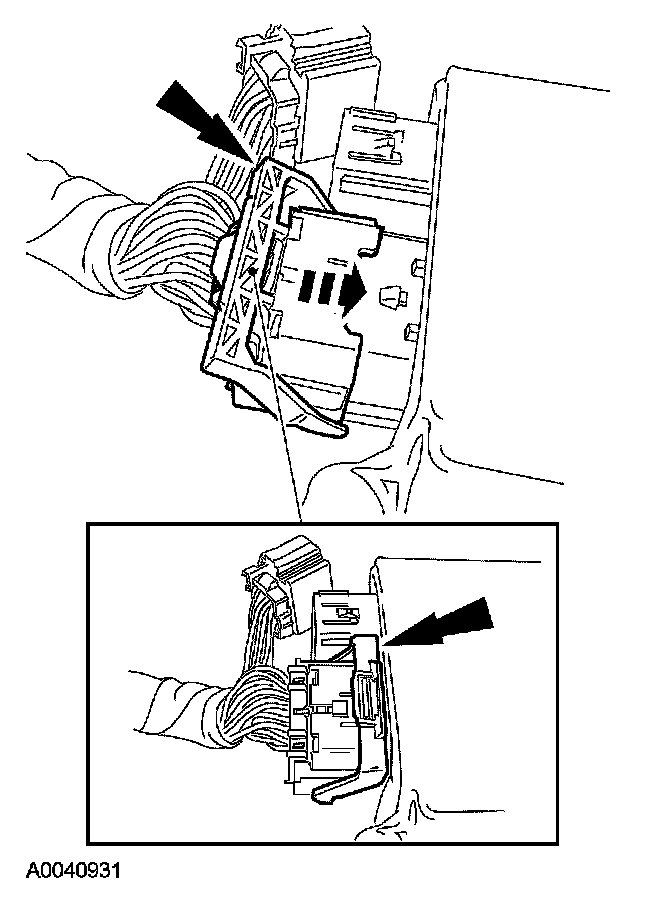 A0040931