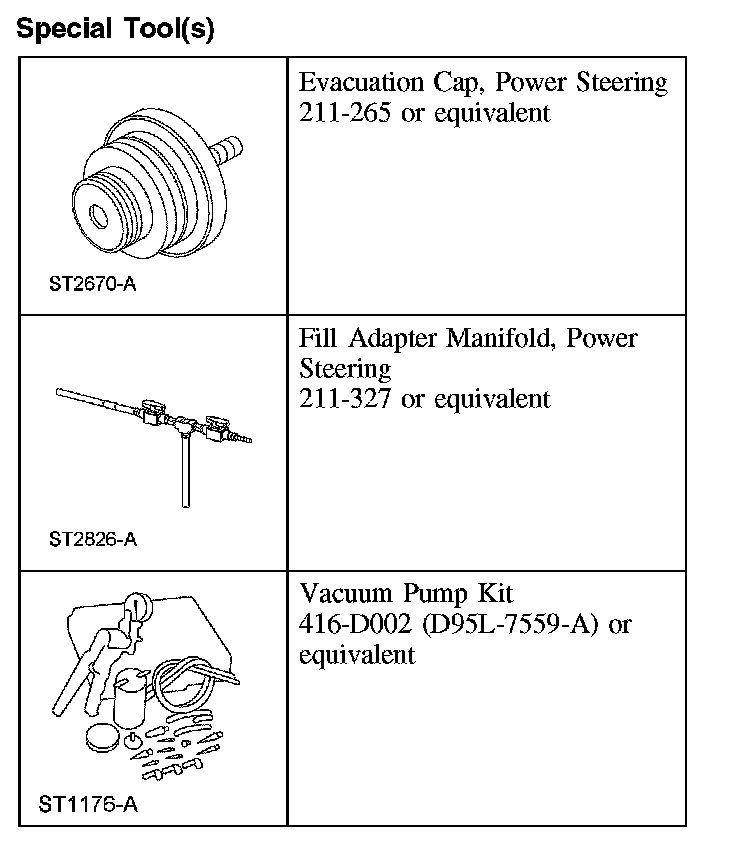 Special Tool(s)

| | |
|---|---|
| ST2670-A | Evacuation Cap, Power Steering 211-265 or equivalent |
| ST2826-A | Fill Adapter Manifold, Power Steering 211-327 or equivalent |
| ST1176-A | Vacuum Pump Kit 416-D002 (D95L-7559-A) or equivalent |