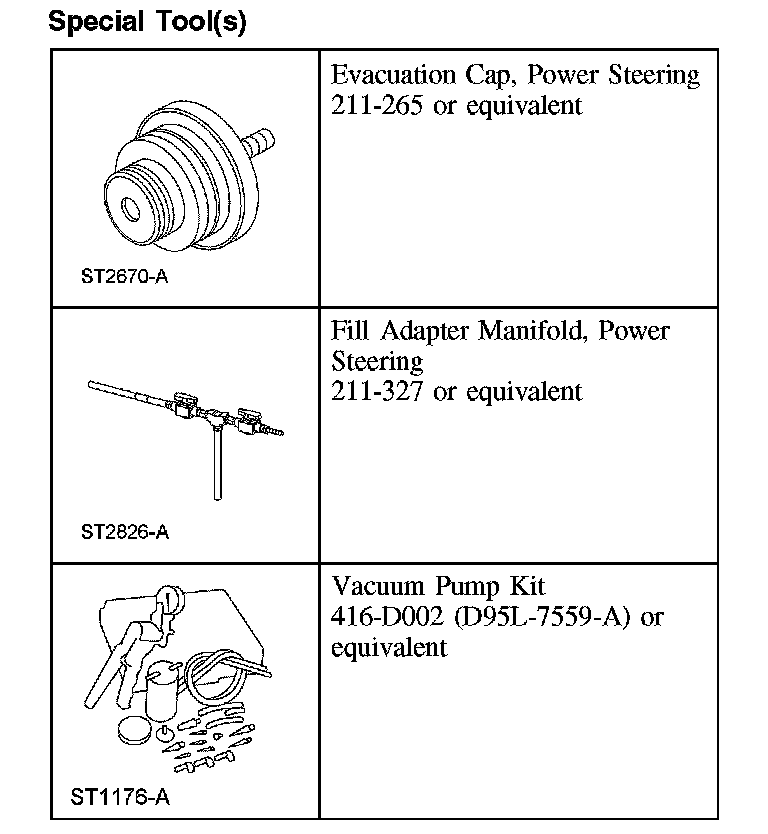 Special Tool(s)

| | |
|---|---|
| ST2670-A | Evacuation Cap, Power Steering 211-265 or equivalent |
| ST2826-A | Fill Adapter Manifold, Power Steering 211-327 or equivalent |
| ST1176-A | Vacuum Pump Kit 416-D002 (D95L-7559-A) or equivalent |