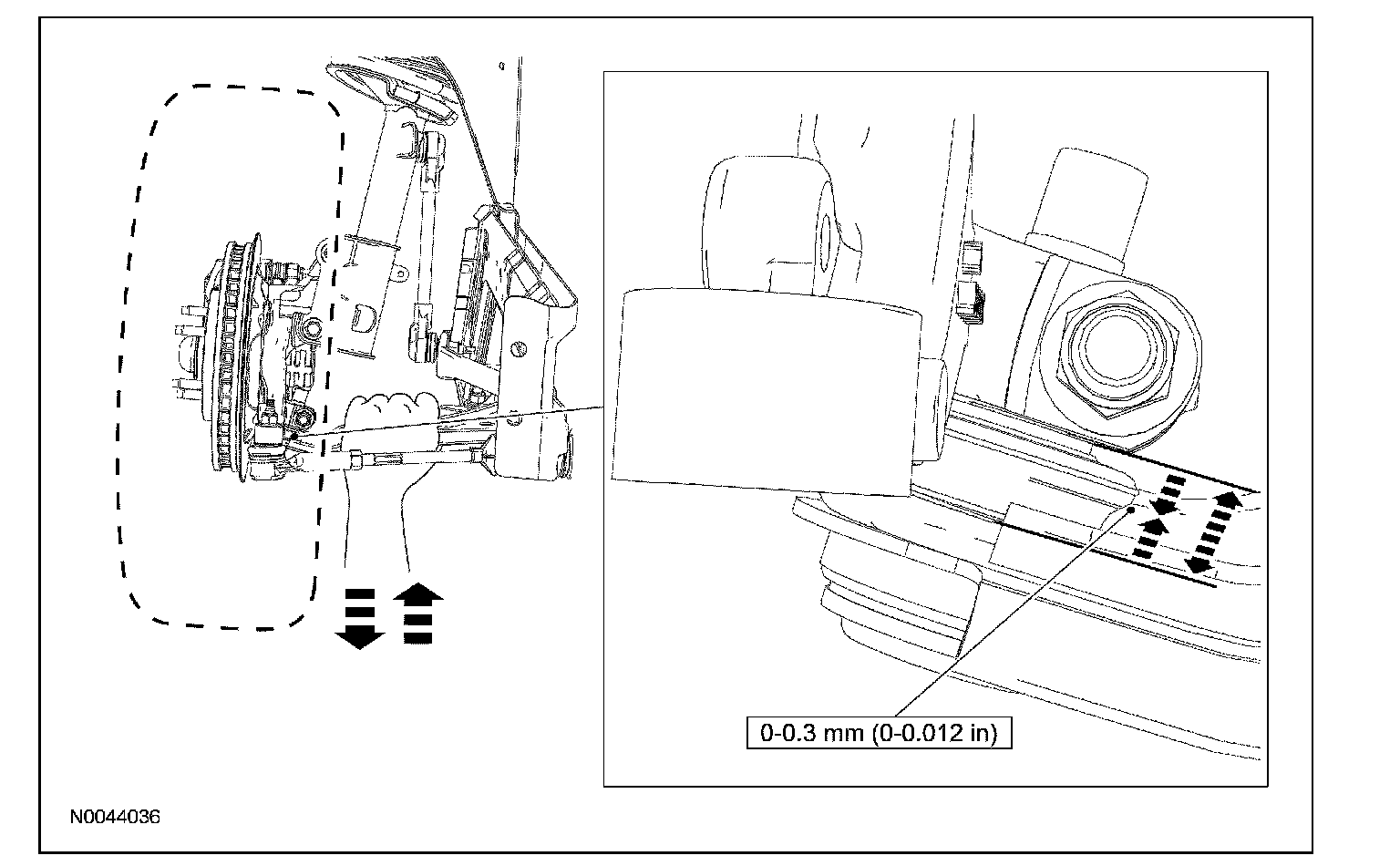 0-0.3 mm (0-0.012 in)

N0044036