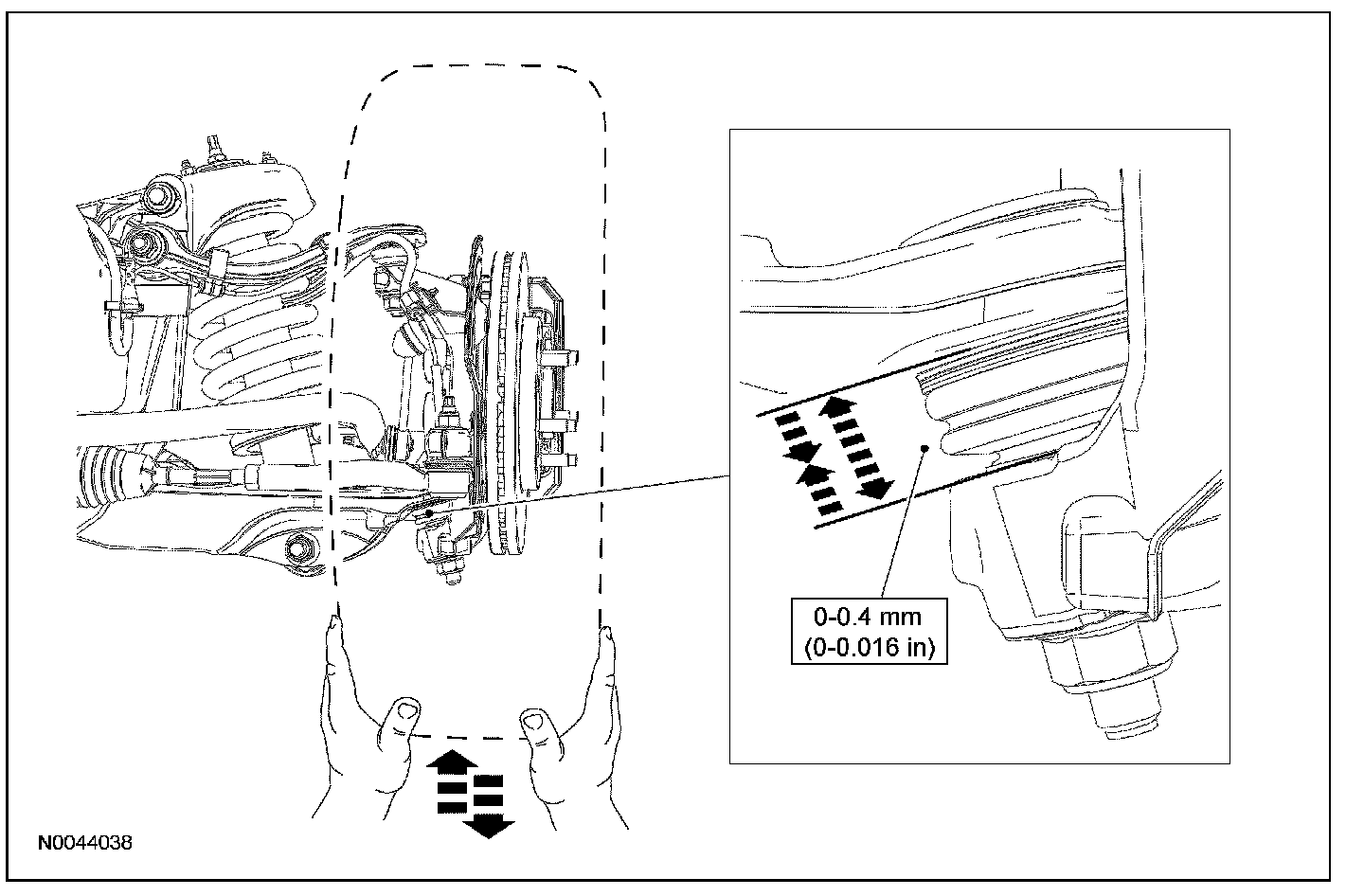 0-0.4 mm
(0-0.016 in)

N0044038