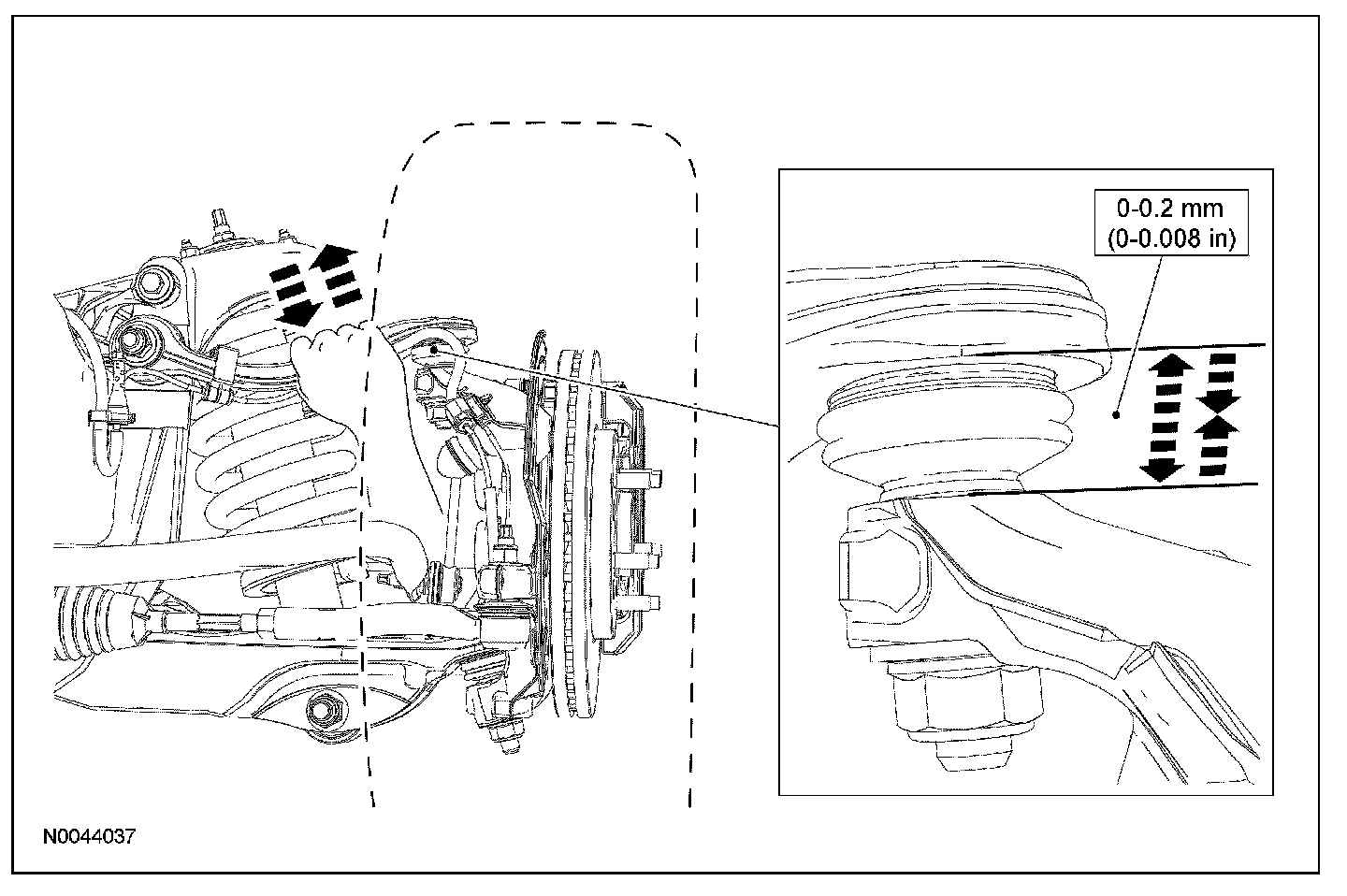 0-0.2 mm
(0-0.008 in)

N0044037