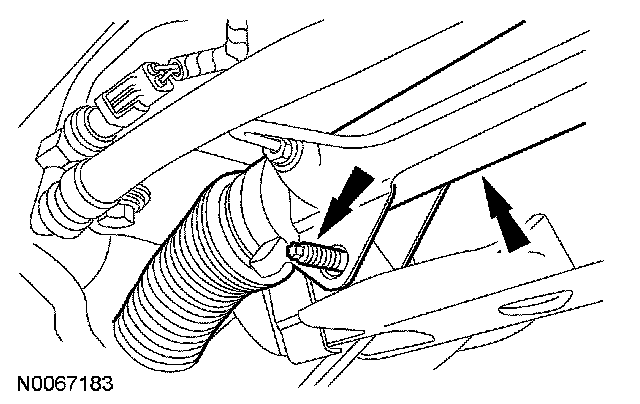 N0067183