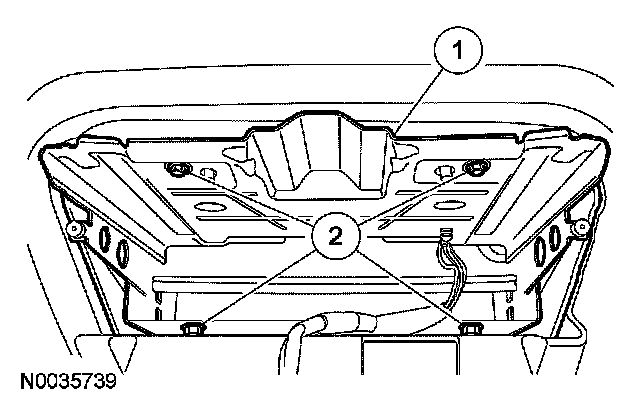 1
2
N0035739