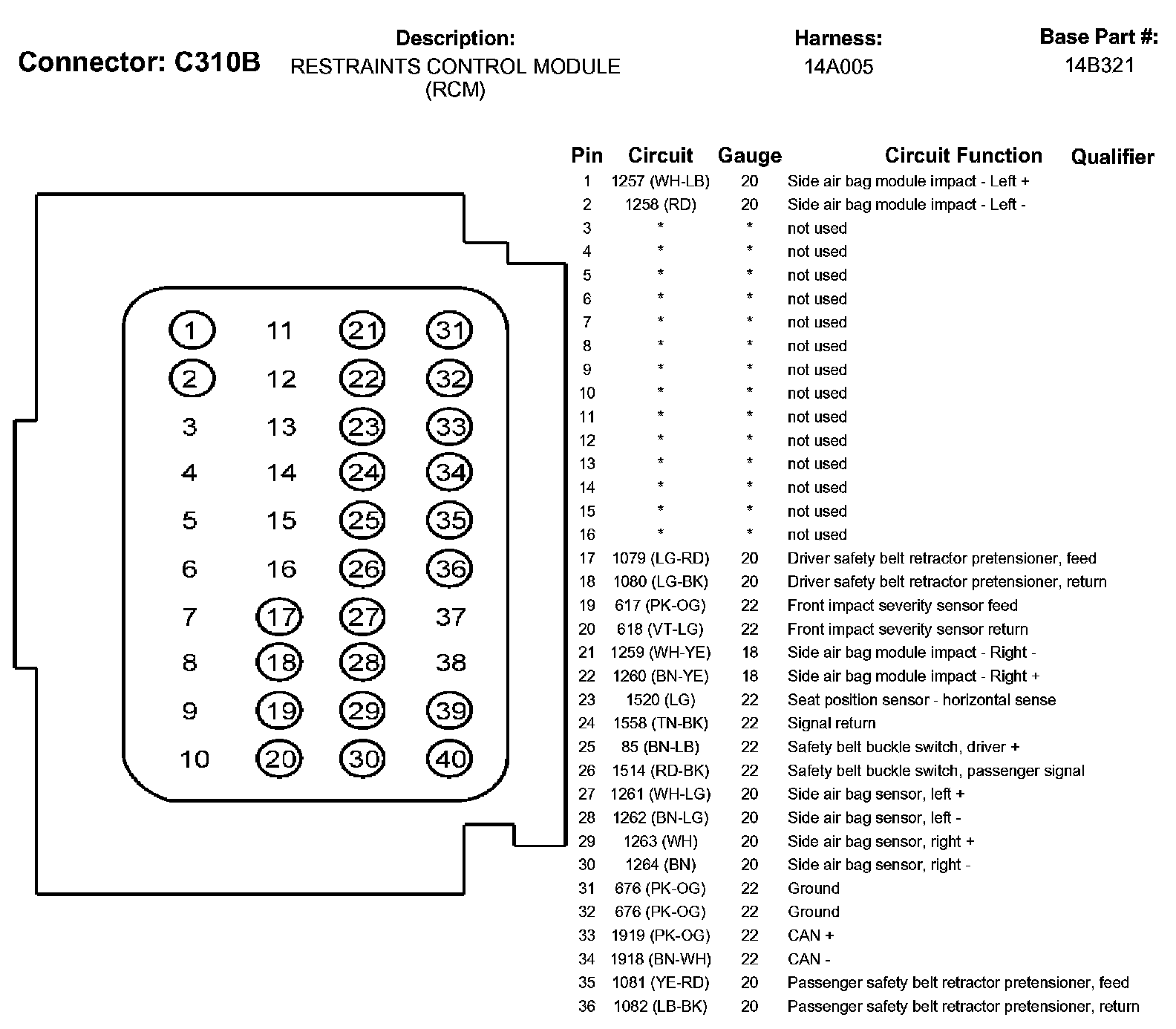 Connector: C310B

Description:
RESTRAINTS CONTROL MODULE (RCM)

Harness:
14A005

Base Part #:
14B321

1 11 21 31
2 12 22 32
3 13 23 33
4 14 24 34
5 15 25 35
6 16 26 36
7 17 27 37
8 18 28 38
9 19 29 39
10 20 30 40

| Pin | Circuit | Gauge | Circuit Function | Qualifier |
|---|---|---|---|---|
| 1 | 1257 (WH-LB) | 20 | Side air bag module impact - Left + | |
| 2 | 1258 (RD) | 20 | Side air bag module impact - Left - | |
| 3 | * | * | not used | |
| 4 | * | * | not used | |
| 5 | * | * | not used | |
| 6 | * | * | not used | |
| 7 | * | * | not used | |
| 8 | * | * | not used | |
| 9 | * | * | not used | |
| 10 | * | * | not used | |
| 11 | * | * | not used | |
| 12 | * | * | not used | |
| 13 | * | * | not used | |
| 14 | * | * | not used | |
| 15 | * | * | not used | |
| 16 | * | * | not used | |
| 17 | 1079 (LG-RD) | 20 | Driver safety belt retractor pretensioner, feed | |
| 18 | 1080 (LG-BK) | 20 | Driver safety belt retractor pretensioner, return | |
| 19 | 617 (PK-OG) | 22 | Front impact severity sensor feed | |
| 20 | 618 (VT-LG) | 22 | Front impact severity sensor return | |
| 21 | 1259 (WH-YE) | 18 | Side air bag module impact - Right - | |
| 22 | 1260 (BN-YE) | 18 | Side air bag module impact - Right + | |
| 23 | 1520 (LG) | 22 | Seat position sensor - horizontal sense | |
| 24 | 1558 (TN-BK) | 22 | Signal return | |
| 25 | 85 (BN-LB) | 22 | Safety belt buckle switch, driver + | |
| 26 | 1514 (RD-BK) | 22 | Safety belt buckle switch, passenger signal | |
| 27 | 1261 (WH-LG) | 20 | Side air bag sensor, left + | |
| 28 | 1262 (BN-LG) | 20 | Side air bag sensor, left - | |
| 29 | 1263 (WH) | 20 | Side air bag sensor, right + | |
| 30 | 1264 (BN) | 20 | Side air bag sensor, right - | |
| 31 | 676 (PK-OG) | 22 | Ground | |
| 32 | 676 (PK-OG) | 22 | Ground | |
| 33 | 1919 (PK-OG) | 22 | CAN + | |
| 34 | 1918 (BN-WH) | 22 | CAN - | |
| 35 | 1081 (YE-RD) | 20 | Passenger safety belt retractor pretensioner, feed | |
| 36 | 1082 (LB-BK) | 20 | Passenger safety belt retractor pretensioner, return | |