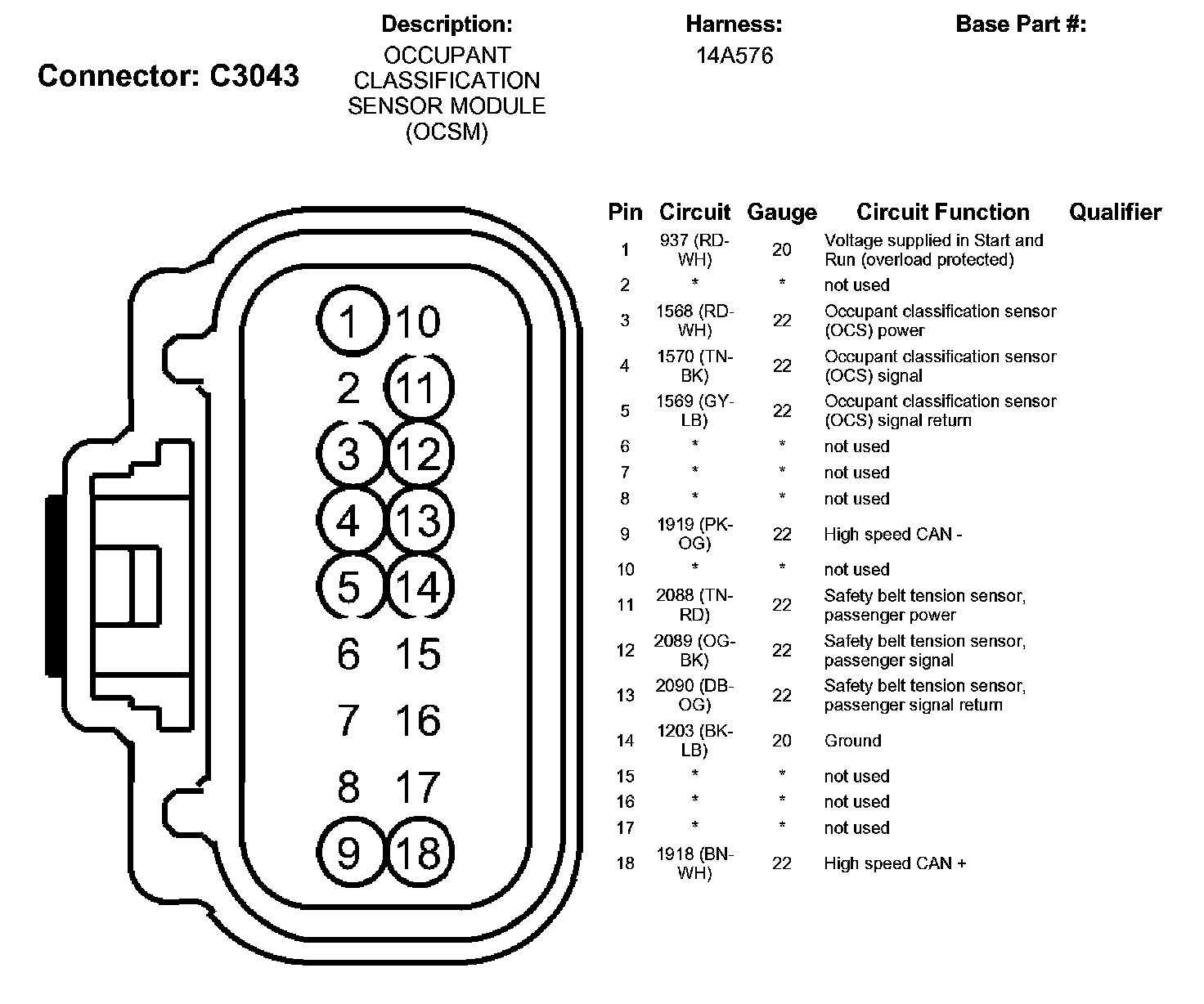 Connector: C3043

Description:
OCCUPANT CLASSIFICATION SENSOR MODULE (OCSM)

Harness:
14A576

Base Part #:

1 10
2 11
3 12
4 13
5 14
6 15
7 16
8 17
9 18

| Pin | Circuit | Gauge | Circuit Function | Qualifier |
|---|---|---|---|---|
| 1 | 937 (RD-WH) | 20 | Voltage supplied in Start and Run (overload protected) | |
| 2 | * | * | not used | |
| 3 | 1568 (RD-WH) | 22 | Occupant classification sensor (OCS) power | |
| 4 | 1570 (TN-BK) | 22 | Occupant classification sensor (OCS) signal | |
| 5 | 1569 (GY-LB) | 22 | Occupant classification sensor (OCS) signal return | |
| 6 | * | * | not used | |
| 7 | * | * | not used | |
| 8 | * | * | not used | |
| 9 | 1919 (PK-OG) | 22 | High speed CAN - | |
| 10 | * | * | not used | |
| 11 | 2088 (TN-RD) | 22 | Safety belt tension sensor, passenger power | |
| 12 | 2089 (OG-BK) | 22 | Safety belt tension sensor, passenger signal | |
| 13 | 2090 (DB-OG) | 22 | Safety belt tension sensor, passenger signal return | |
| 14 | 1203 (BK-LB) | 20 | Ground | |
| 15 | * | * | not used | |
| 16 | * | * | not used | |
| 17 | * | * | not used | |
| 18 | 1918 (BN-WH) | 22 | High speed CAN + | |