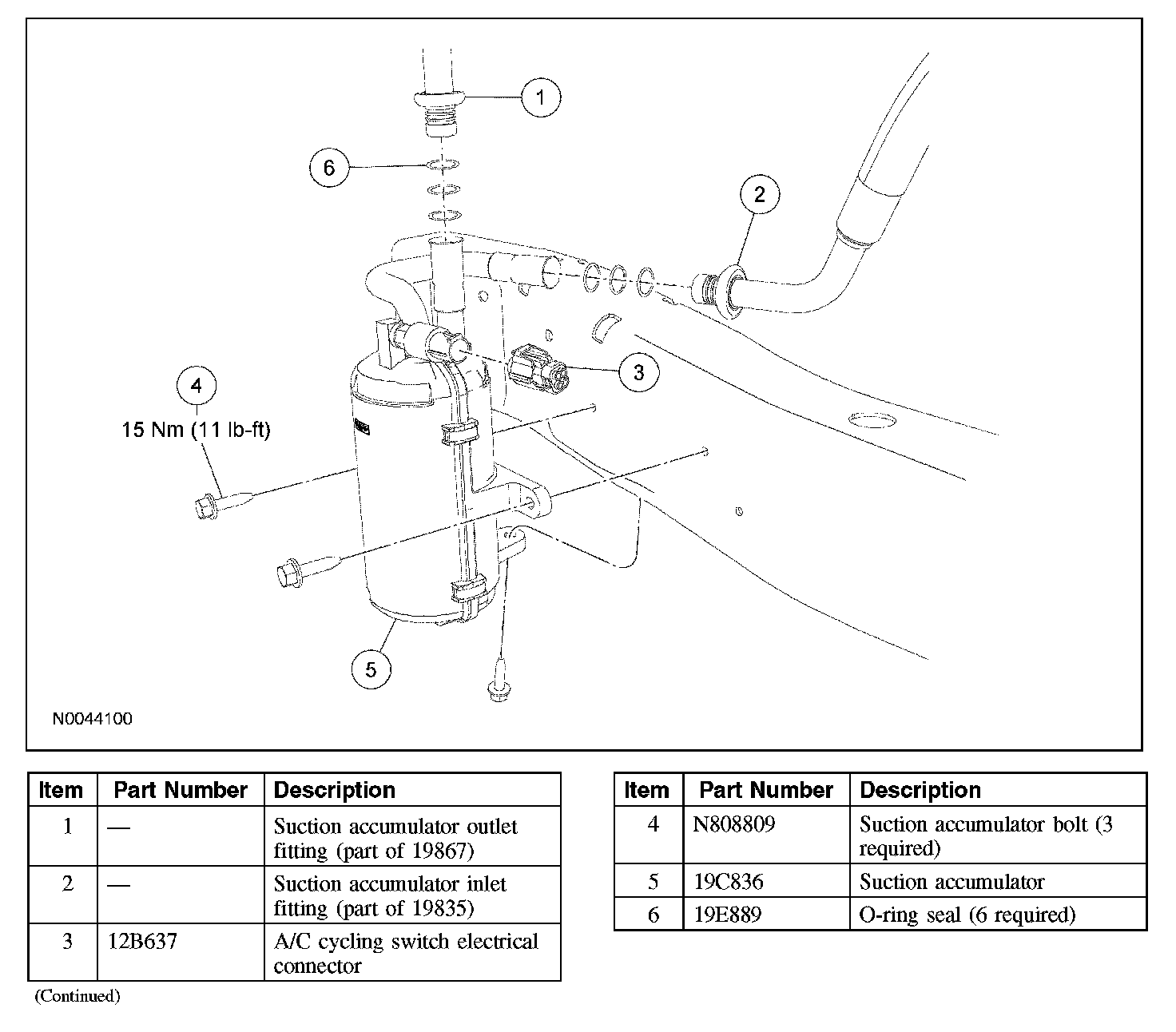 1

6

2

3

4

15 Nm (11 lb-ft)

5

N0044100

| Item | Part Number | Description |
|---|---|---|
| 1 | — | Suction accumulator outlet fitting (part of 19867) |
| 2 | — | Suction accumulator inlet fitting (part of 19835) |
| 3 | 12B637 | A/C cycling switch electrical connector |

(Continued)

| Item | Part Number | Description |
|---|---|---|
| 4 | N808809 | Suction accumulator bolt (3 required) |
| 5 | 19C836 | Suction accumulator |
| 6 | 19E889 | O-ring seal (6 required) |