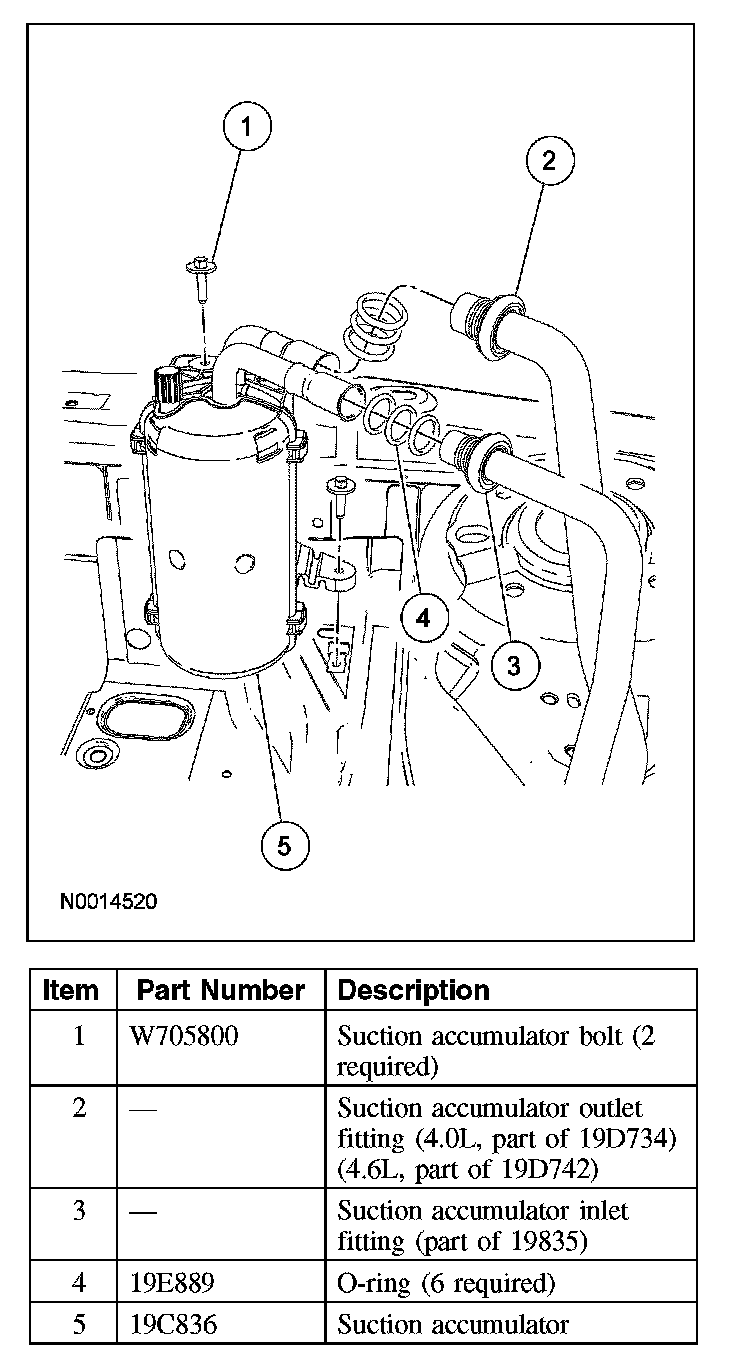 1

2

4

3

5

N0014520

| Item | Part Number | Description |
|---|---|---|
| 1 | W705800 | Suction accumulator bolt (2 required) |
| 2 | — | Suction accumulator outlet fitting (4.0L, part of 19D734) (4.6L, part of 19D742) |
| 3 | — | Suction accumulator inlet fitting (part of 19835) |
| 4 | 19E889 | O-ring (6 required) |
| 5 | 19C836 | Suction accumulator |