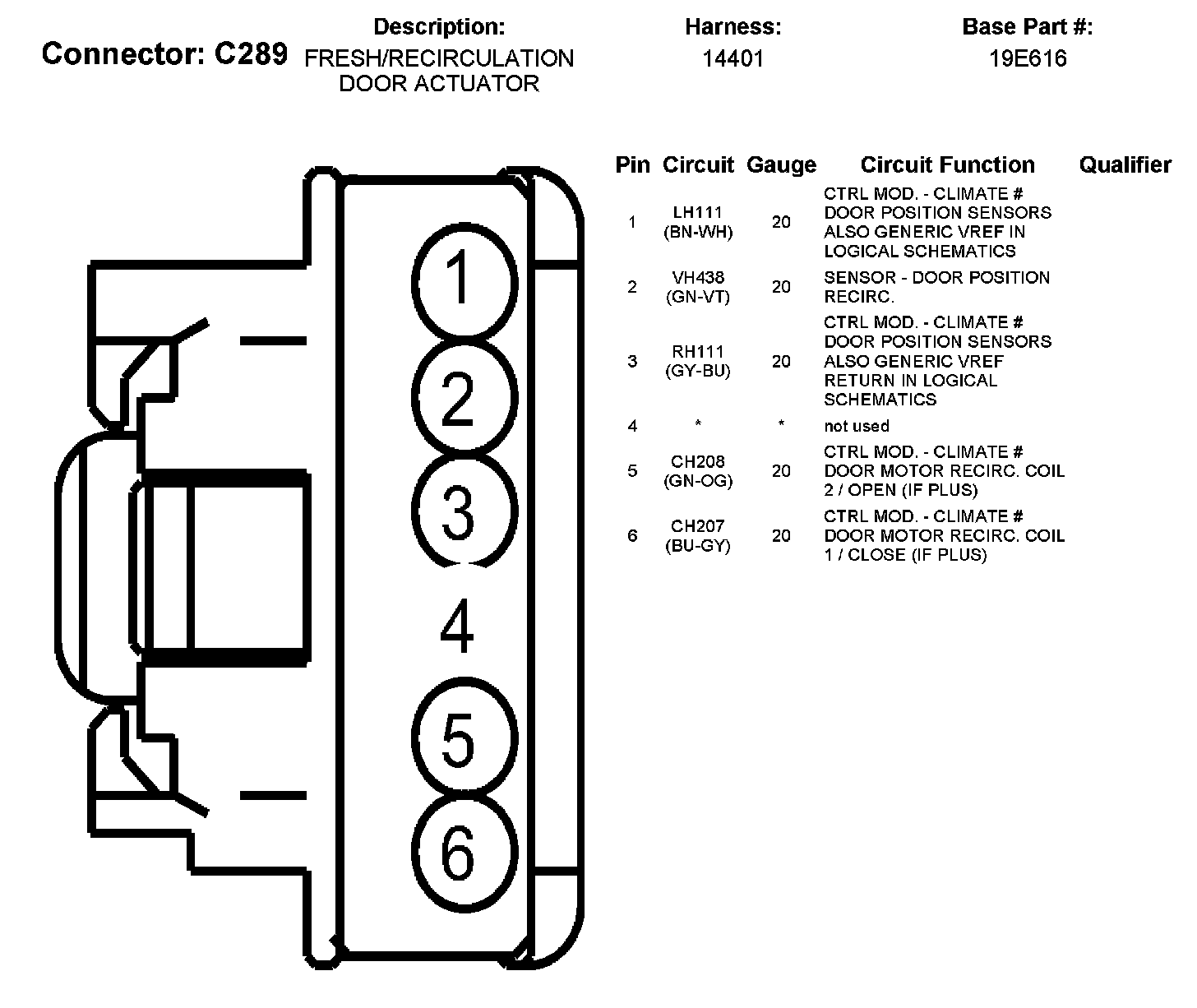 Connector: C289

Description:
FRESH/RECIRCULATION DOOR ACTUATOR

Harness:
14401

Base Part #:
19E616

1
2
3
4
5
6

| Pin | Circuit | Gauge | Circuit Function | Qualifier |
|---|---|---|---|---|
| 1 | LH111 (BN-WH) | 20 | CTRL MOD. - CLIMATE # DOOR POSITION SENSORS ALSO GENERIC VREF IN LOGICAL SCHEMATICS | |
| 2 | VH438 (GN-VT) | 20 | SENSOR - DOOR POSITION RECIRC. | |
| 3 | RH111 (GY-BU) | 20 | CTRL MOD. - CLIMATE # DOOR POSITION SENSORS ALSO GENERIC VREF RETURN IN LOGICAL SCHEMATICS | |
| 4 | * | * | not used | |
| 5 | CH208 (GN-OG) | 20 | CTRL MOD. - CLIMATE # DOOR MOTOR RECIRC. COIL 2 / OPEN (IF PLUS) | |
| 6 | CH207 (BU-GY) | 20 | CTRL MOD. - CLIMATE # DOOR MOTOR RECIRC. COIL 1 / CLOSE (IF PLUS) | |