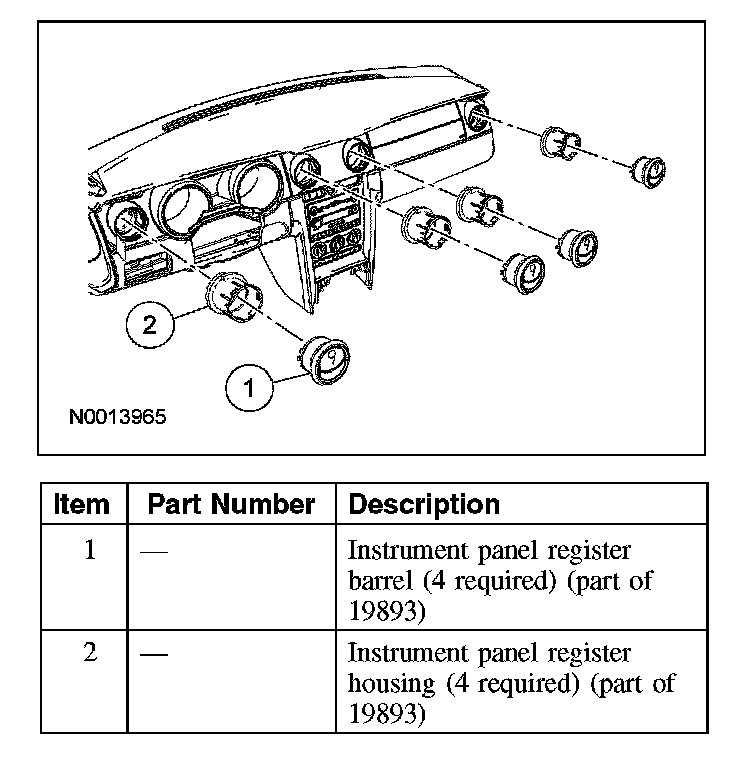 2

1

N0013965

| Item | Part Number | Description |
|---|---|---|
| 1 | — | Instrument panel register barrel (4 required) (part of 19893) |
| 2 | — | Instrument panel register housing (4 required) (part of 19893) |