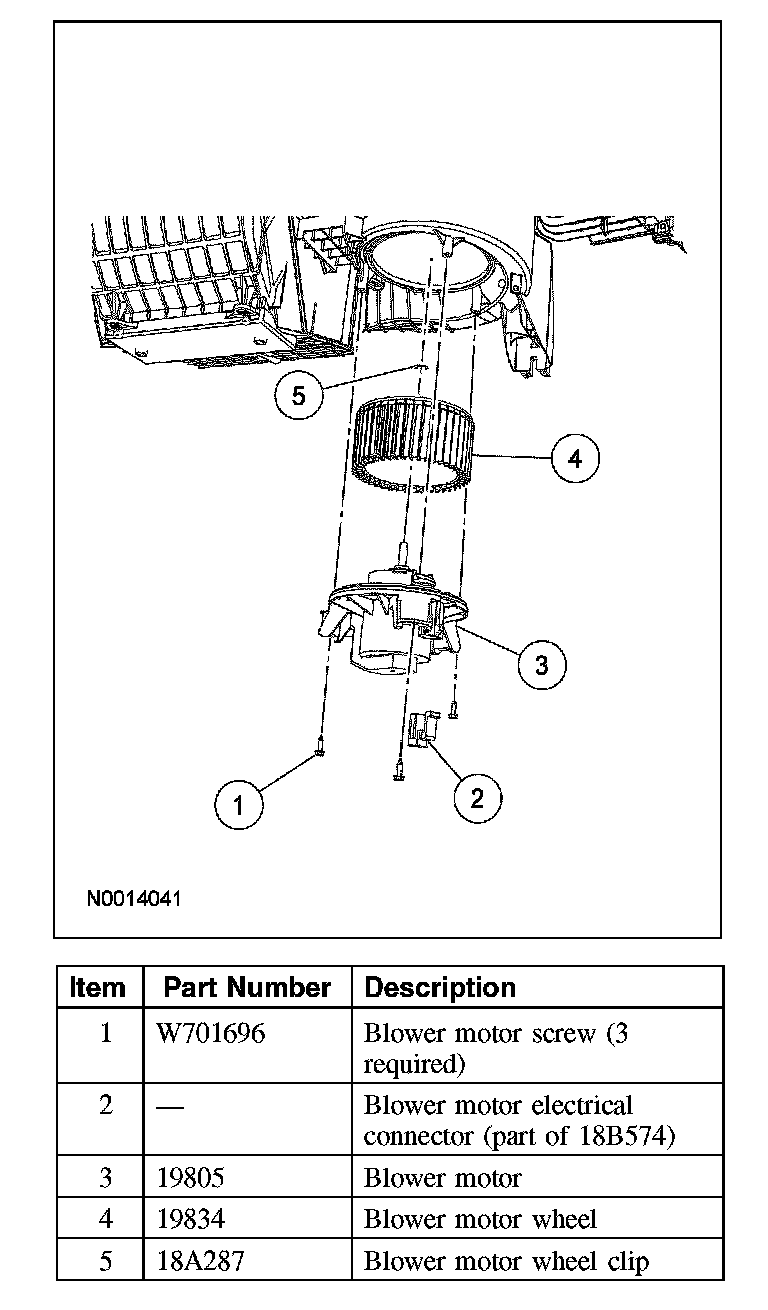 5

4

3

1

2

N0014041

| Item | Part Number | Description |
|---|---|---|
| 1 | W701696 | Blower motor screw (3 required) |
| 2 | — | Blower motor electrical connector (part of 18B574) |
| 3 | 19805 | Blower motor |
| 4 | 19834 | Blower motor wheel |
| 5 | 18A287 | Blower motor wheel clip |