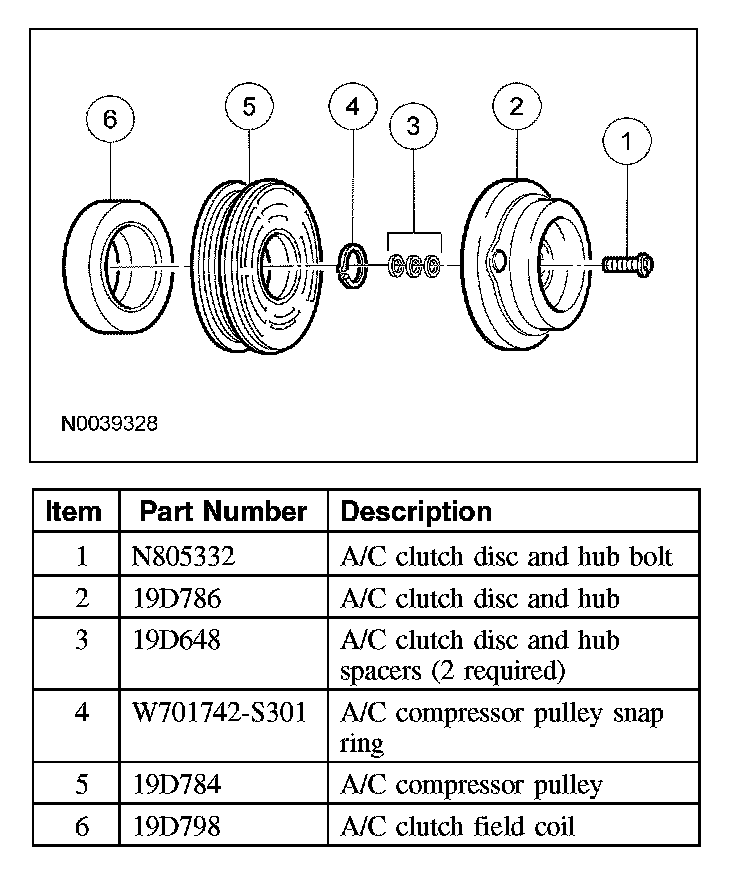 6
5
4
3
2
1

N0039328

| Item | Part Number | Description |
|---|---|---|
| 1 | N805332 | A/C clutch disc and hub bolt |
| 2 | 19D786 | A/C clutch disc and hub |
| 3 | 19D648 | A/C clutch disc and hub spacers (2 required) |
| 4 | W701742-S301 | A/C compressor pulley snap ring |
| 5 | 19D784 | A/C compressor pulley |
| 6 | 19D798 | A/C clutch field coil |