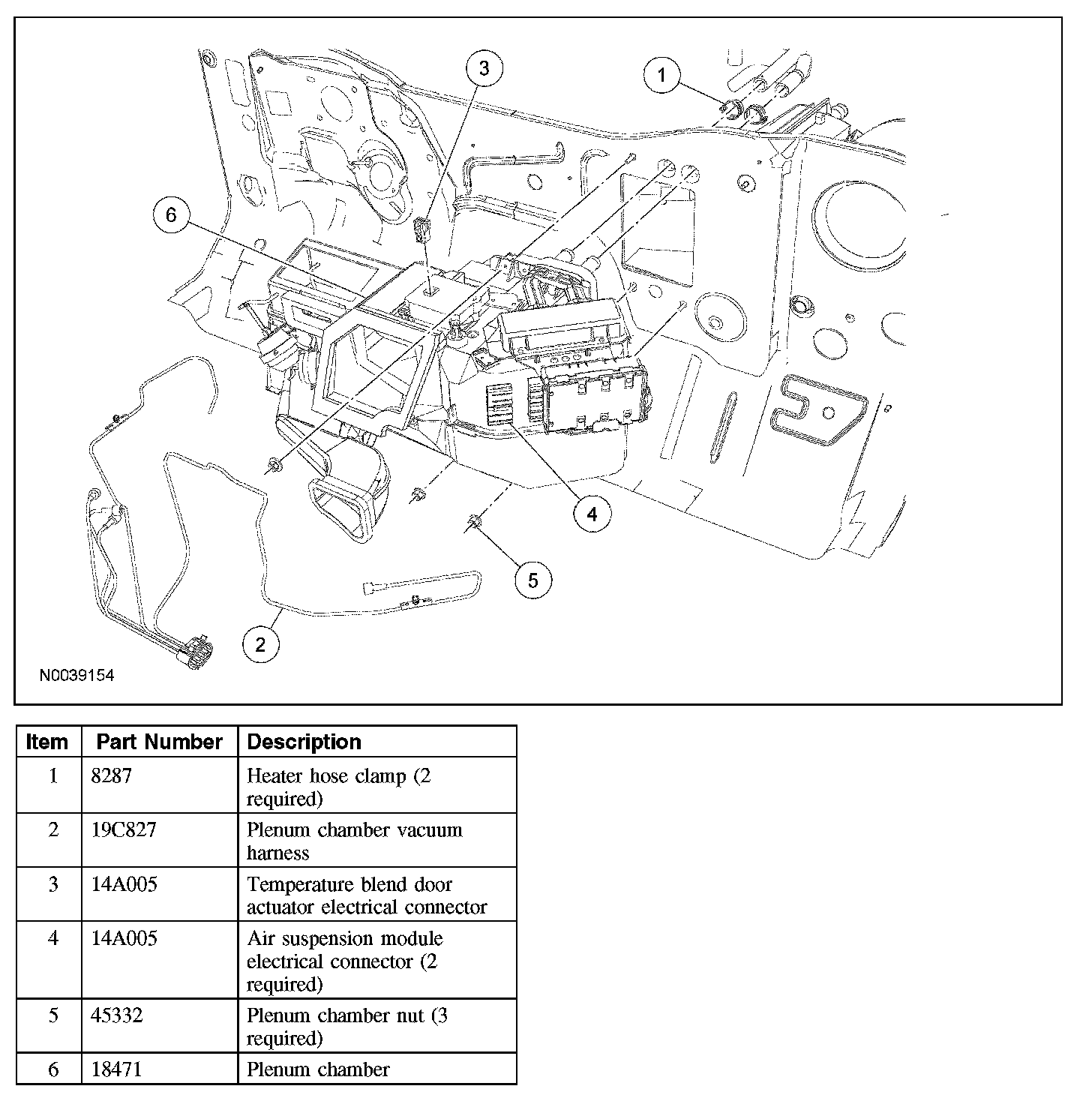 3
1
6
4
5
2
N0039154

| Item | Part Number | Description |
|---|---|---|
| 1 | 8287 | Heater hose clamp (2 required) |
| 2 | 19C827 | Plenum chamber vacuum harness |
| 3 | 14A005 | Temperature blend door actuator electrical connector |
| 4 | 14A005 | Air suspension module electrical connector (2 required) |
| 5 | 45332 | Plenum chamber nut (3 required) |
| 6 | 18471 | Plenum chamber |