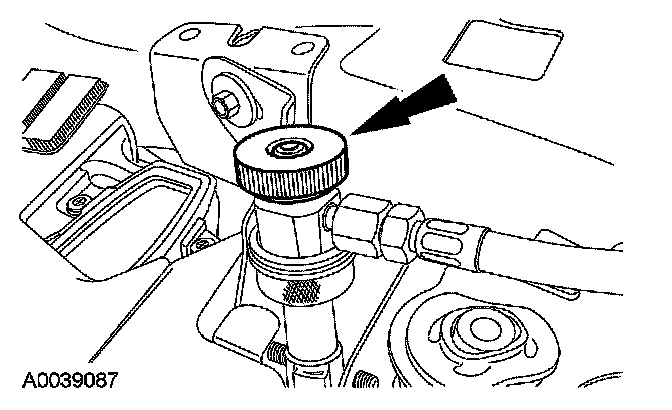 A0039087