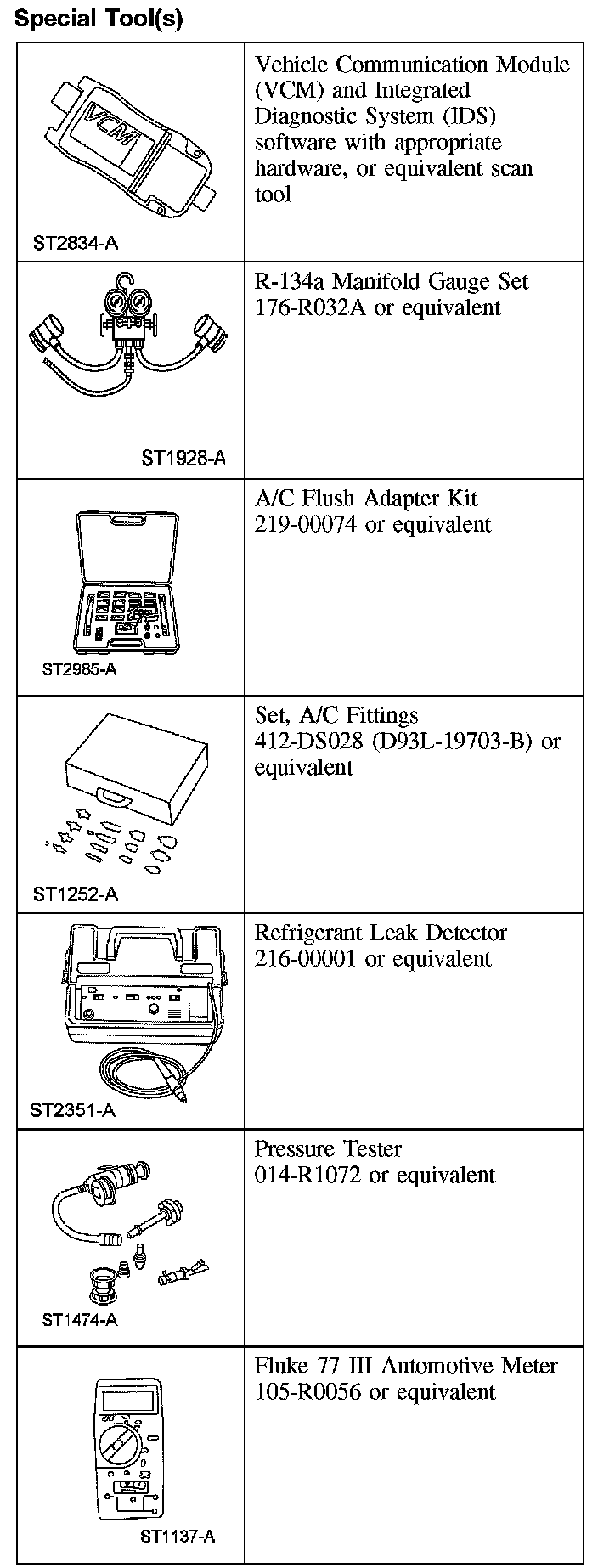 Special Tool(s)

| | |
|---|---|
| VCM ST2834-A | Vehicle Communication Module (VCM) and Integrated Diagnostic System (IDS) software with appropriate hardware, or equivalent scan tool |
| ST1928-A | R-134a Manifold Gauge Set 176-R032A or equivalent |
| ST2985-A | A/C Flush Adapter Kit 219-00074 or equivalent |
| ST1252-A | Set, A/C Fittings 412-DS028 (D93L-19703-B) or equivalent |
| ST2351-A | Refrigerant Leak Detector 216-00001 or equivalent |
| ST1474-A | Pressure Tester 014-R1072 or equivalent |
| ST1137-A | Fluke 77 III Automotive Meter 105-R0056 or equivalent |