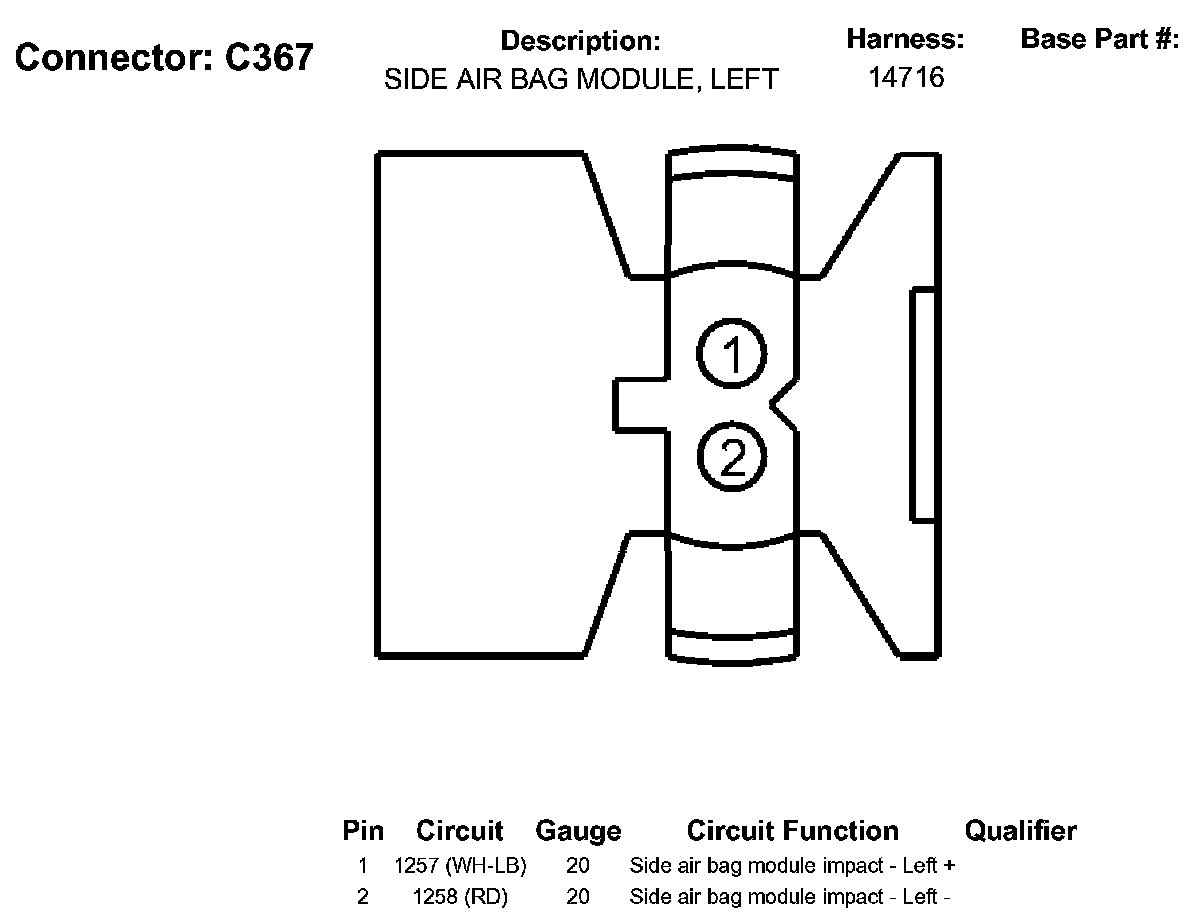 Connector: C367

Description:
SIDE AIR BAG MODULE, LEFT

Harness:
14716

Base Part #:

1

2

| Pin | Circuit | Gauge | Circuit Function | Qualifier |
|---|---|---|---|---|
| 1 | 1257 (WH-LB) | 20 | Side air bag module impact - Left + | |
| 2 | 1258 (RD) | 20 | Side air bag module impact - Left - | |