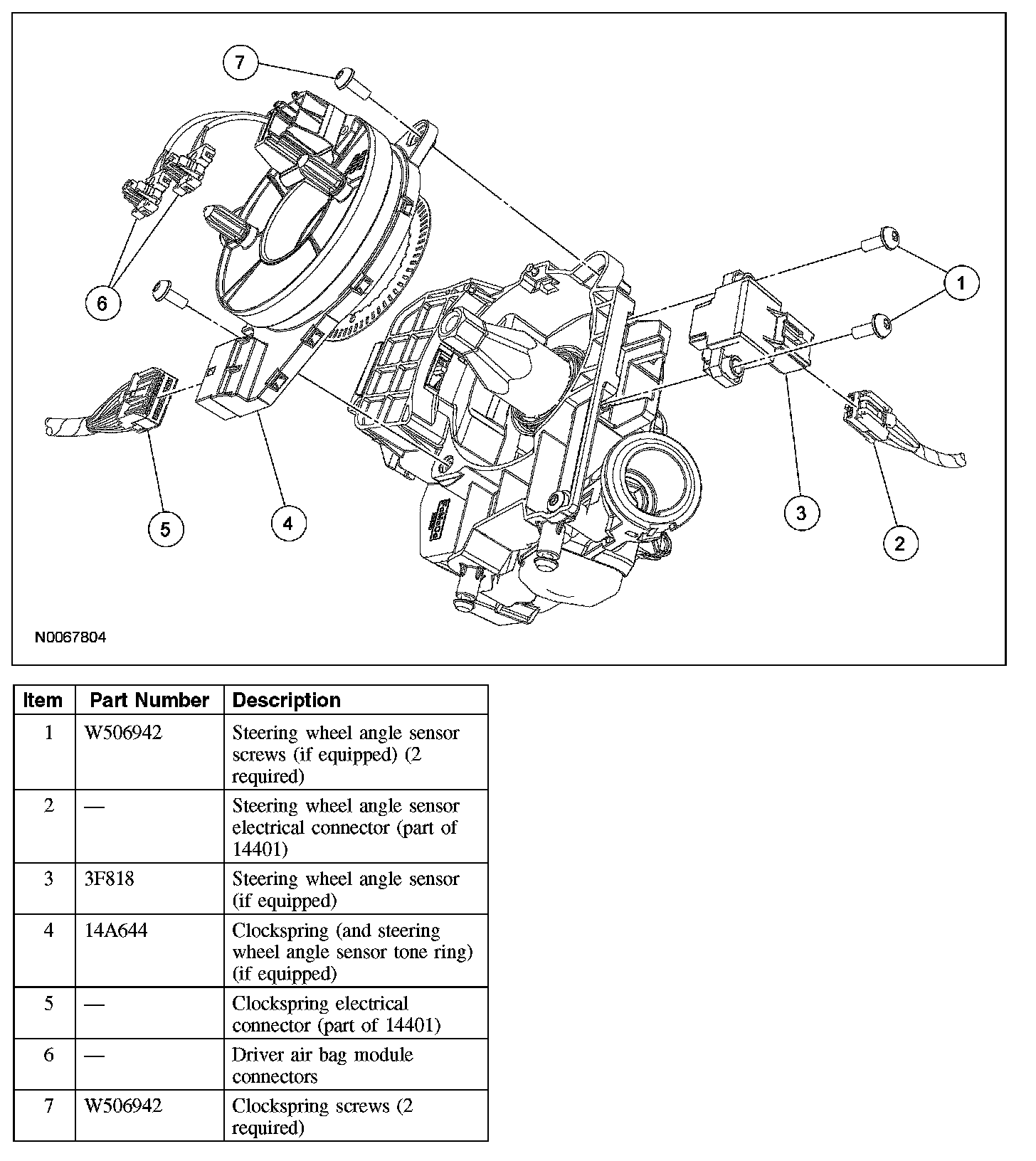 7

6

1

5

4

3

2

N0067804

| Item | Part Number | Description |
|---|---|---|
| 1 | W506942 | Steering wheel angle sensor screws (if equipped) (2 required) |
| 2 | — | Steering wheel angle sensor electrical connector (part of 14401) |
| 3 | 3F818 | Steering wheel angle sensor (if equipped) |
| 4 | 14A644 | Clockspring (and steering wheel angle sensor tone ring) (if equipped) |
| 5 | — | Clockspring electrical connector (part of 14401) |
| 6 | — | Driver air bag module connectors |
| 7 | W506942 | Clockspring screws (2 required) |