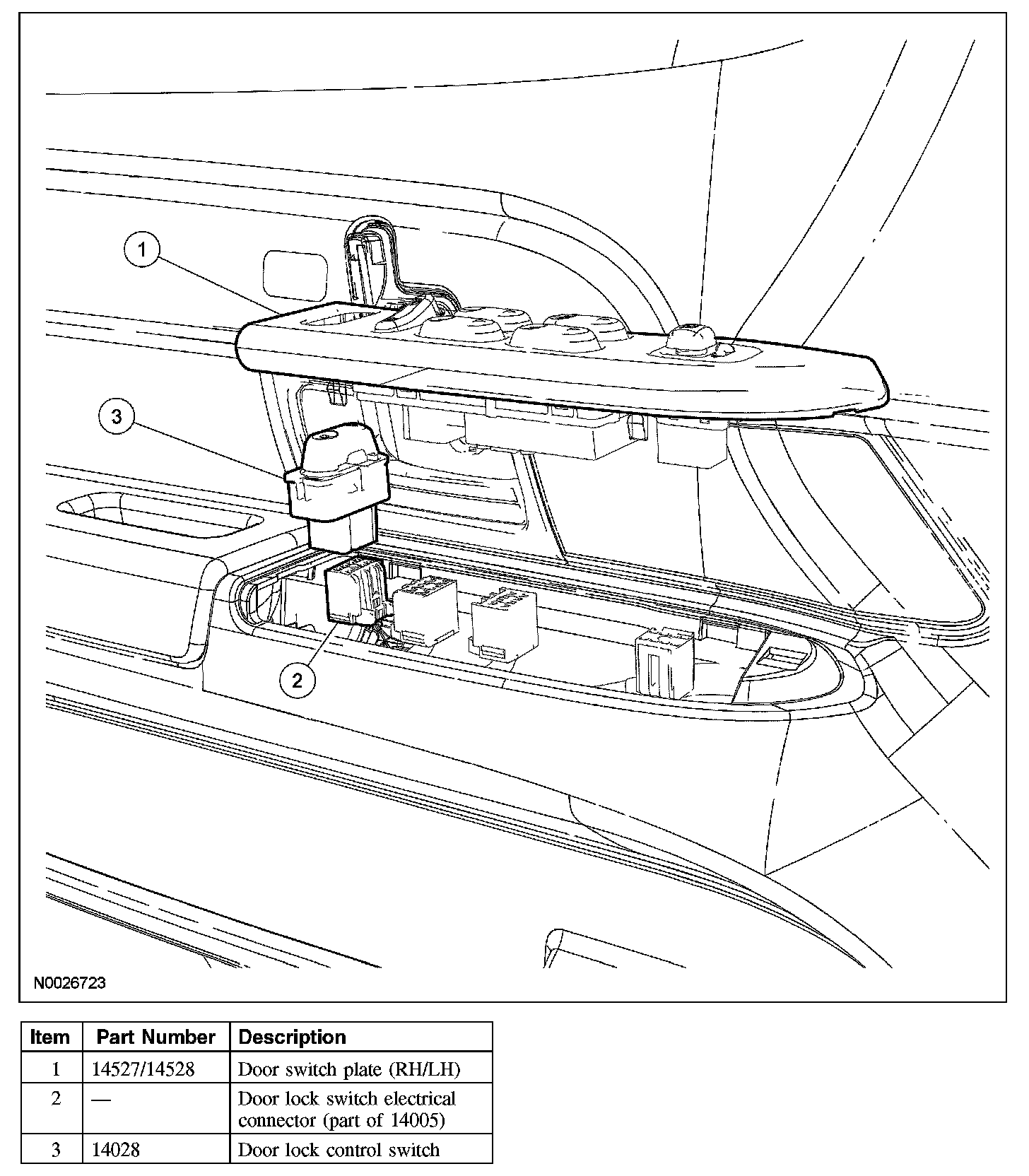 1
3
2
N0026723

| Item | Part Number | Description |
|---|---|---|
| 1 | 14527/14528 | Door switch plate (RH/LH) |
| 2 | — | Door lock switch electrical connector (part of 14005) |
| 3 | 14028 | Door lock control switch |