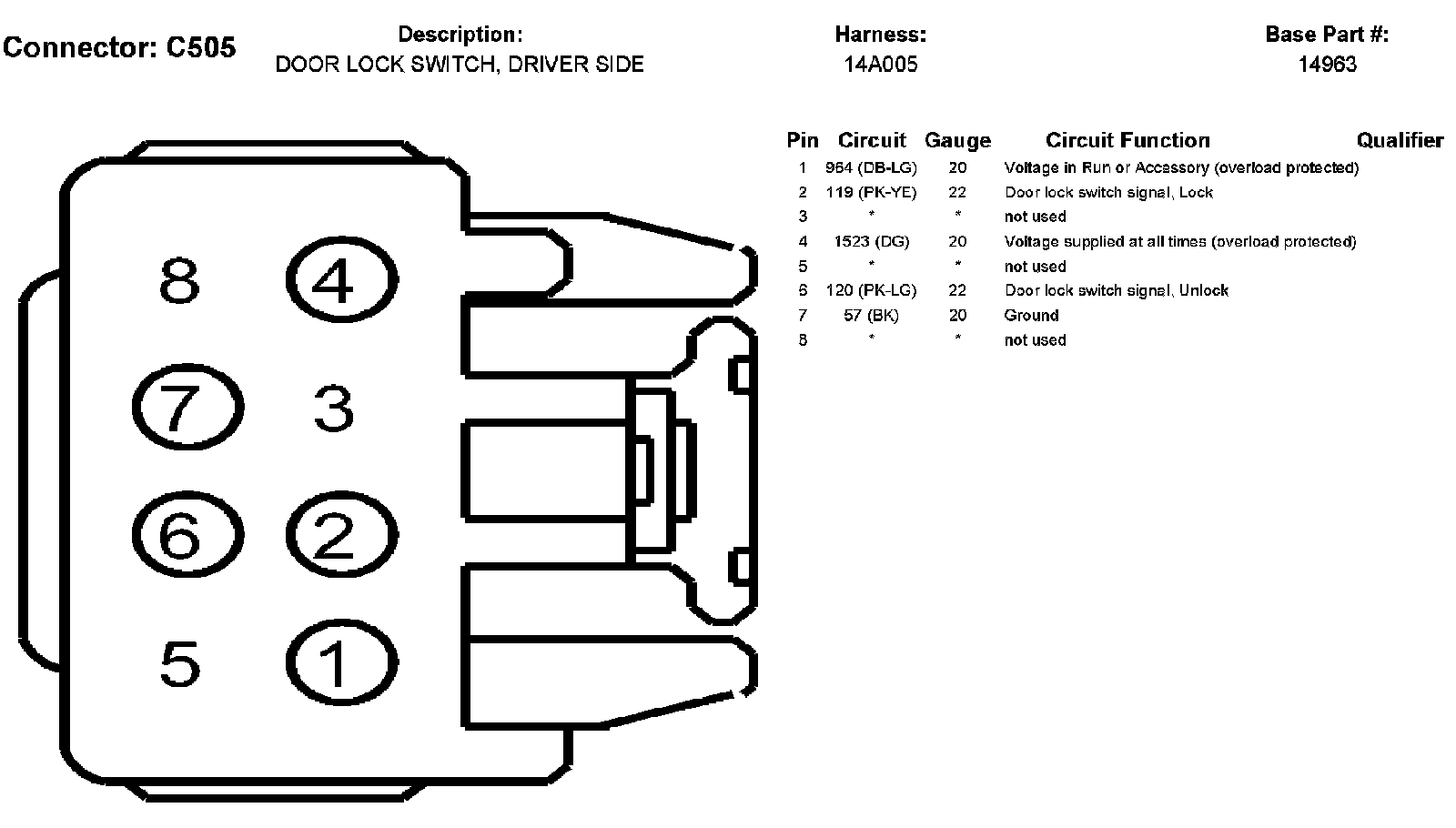 Connector: C505

Description:
DOOR LOCK SWITCH, DRIVER SIDE

Harness:
14A005

Base Part #:
14963

8 4
7 3
6 2
5 1

| Pin | Circuit | Gauge | Circuit Function | Qualifier |
|---|---|---|---|---|
| 1 | 964 (DB-LG) | 20 | Voltage in Run or Accessory (overload protected) | |
| 2 | 119 (PK-YE) | 22 | Door lock switch signal, Lock | |
| 3 | * | * | not used | |
| 4 | 1523 (DG) | 20 | Voltage supplied at all times (overload protected) | |
| 5 | * | * | not used | |
| 6 | 120 (PK-LG) | 22 | Door lock switch signal, Unlock | |
| 7 | 57 (BK) | 20 | Ground | |
| 8 | * | * | not used | |