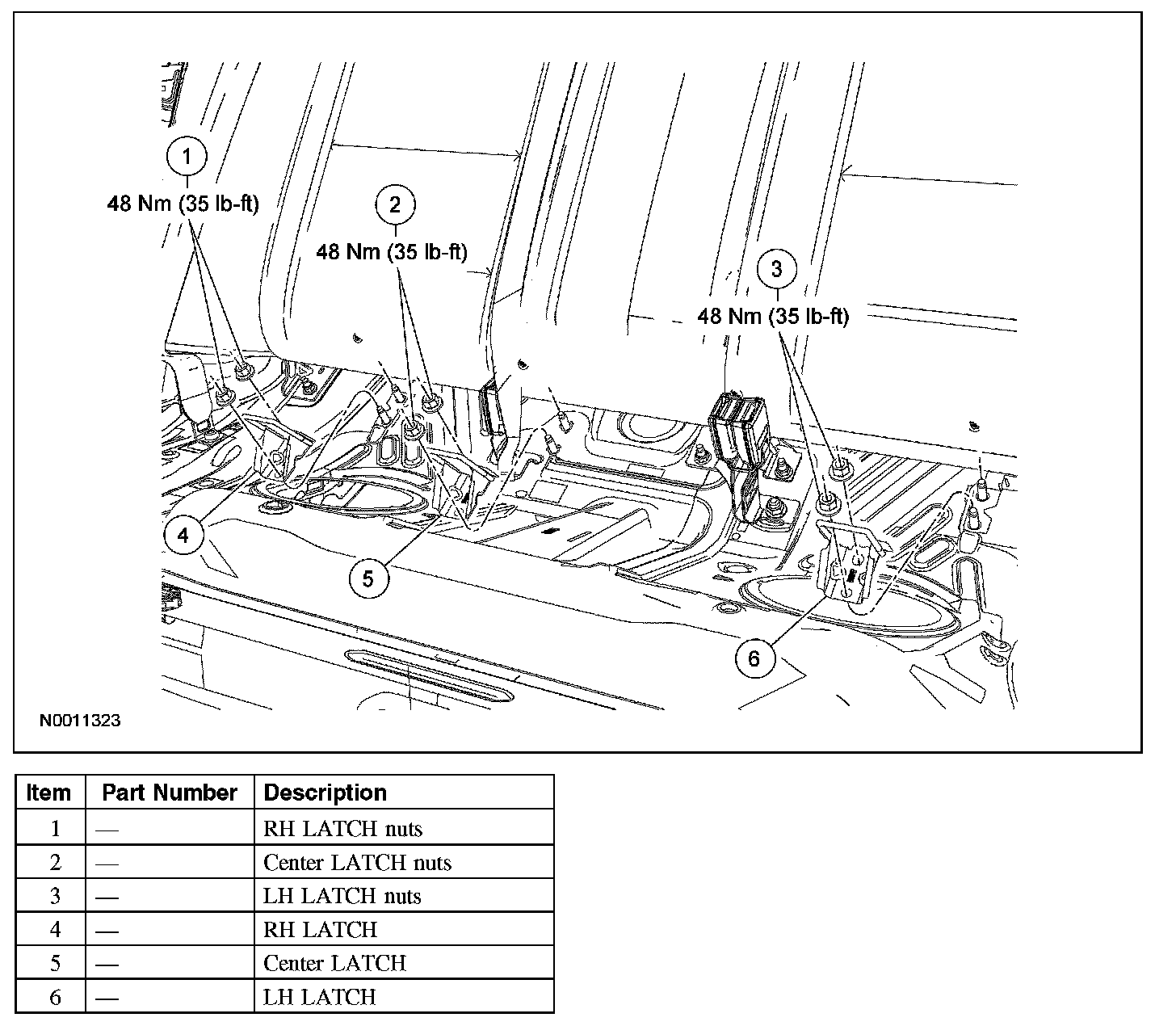 1
48 Nm (35 lb-ft)

2
48 Nm (35 lb-ft)

3
48 Nm (35 lb-ft)

4

5

6

N0011323

| Item | Part Number | Description |
|---|---|---|
| 1 | — | RH LATCH nuts |
| 2 | — | Center LATCH nuts |
| 3 | — | LH LATCH nuts |
| 4 | — | RH LATCH |
| 5 | — | Center LATCH |
| 6 | — | LH LATCH |