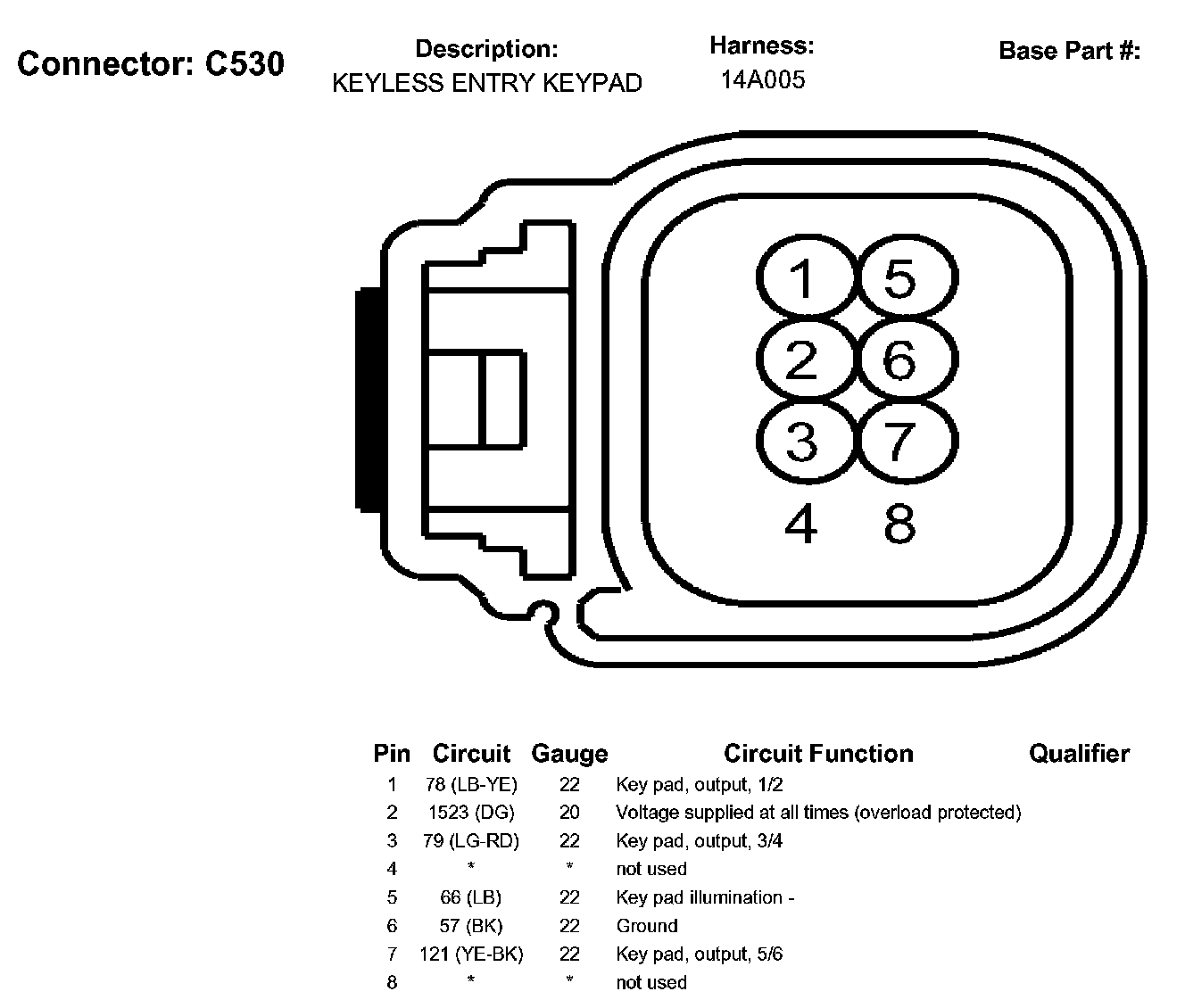 Connector: C530

Description:
KEYLESS ENTRY KEYPAD

Harness:
14A005

Base Part #:

1 5
2 6
3 7
4 8

| Pin | Circuit | Gauge | Circuit Function | Qualifier |
|---|---|---|---|---|
| 1 | 78 (LB-YE) | 22 | Key pad, output, 1/2 | |
| 2 | 1523 (DG) | 20 | Voltage supplied at all times (overload protected) | |
| 3 | 79 (LG-RD) | 22 | Key pad, output, 3/4 | |
| 4 | * | * | not used | |
| 5 | 66 (LB) | 22 | Key pad illumination - | |
| 6 | 57 (BK) | 22 | Ground | |
| 7 | 121 (YE-BK) | 22 | Key pad, output, 5/6 | |
| 8 | * | * | not used | |