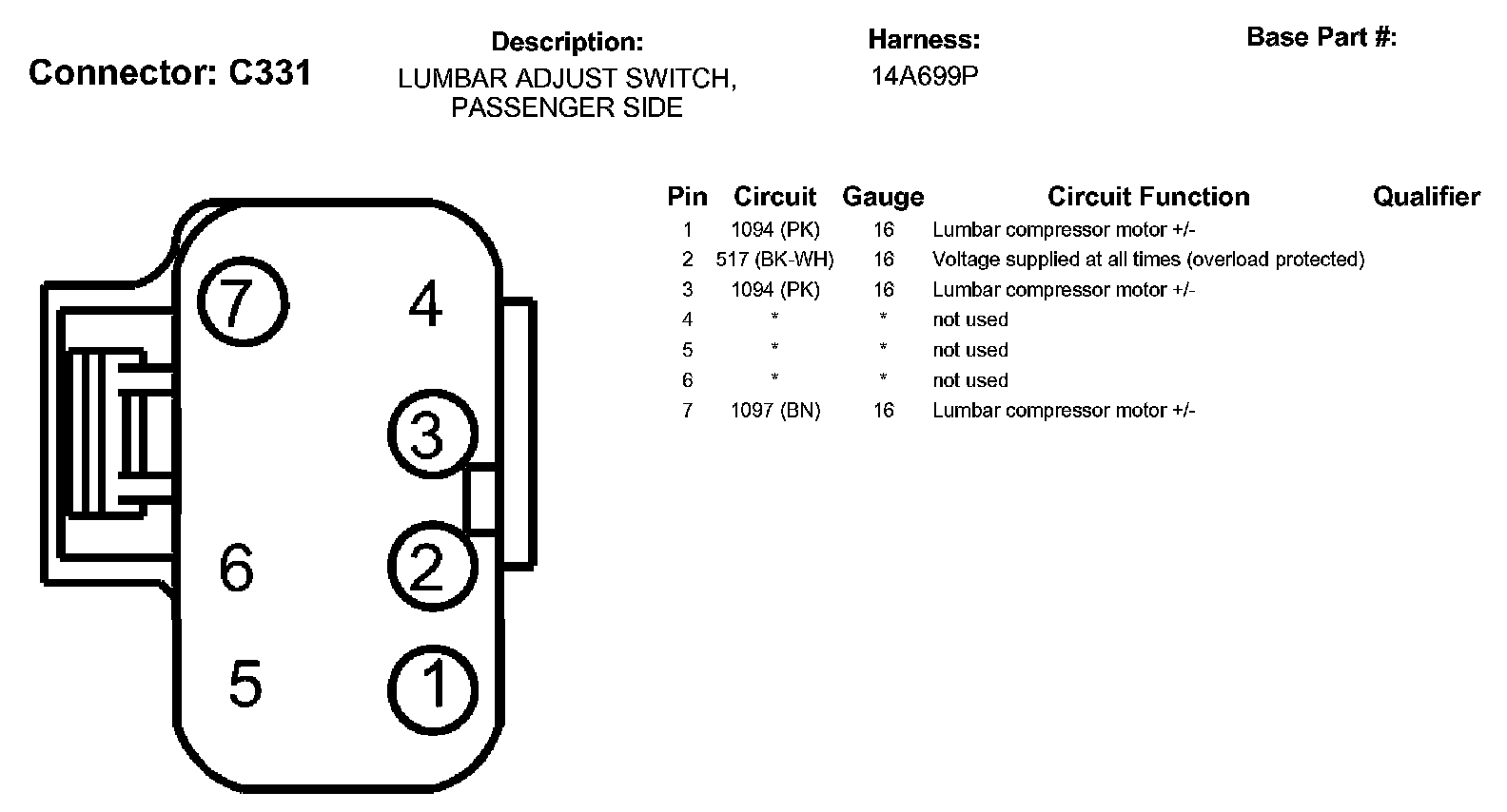 Connector: C331

Description:
LUMBAR ADJUST SWITCH, PASSENGER SIDE

Harness:
14A699P

Base Part #:

7
4
3
6
2
5
1

| Pin | Circuit | Gauge | Circuit Function | Qualifier |
|---|---|---|---|---|
| 1 | 1094 (PK) | 16 | Lumbar compressor motor +/- | |
| 2 | 517 (BK-WH) | 16 | Voltage supplied at all times (overload protected) | |
| 3 | 1094 (PK) | 16 | Lumbar compressor motor +/- | |
| 4 | * | * | not used | |
| 5 | * | * | not used | |
| 6 | * | * | not used | |
| 7 | 1097 (BN) | 16 | Lumbar compressor motor +/- | |