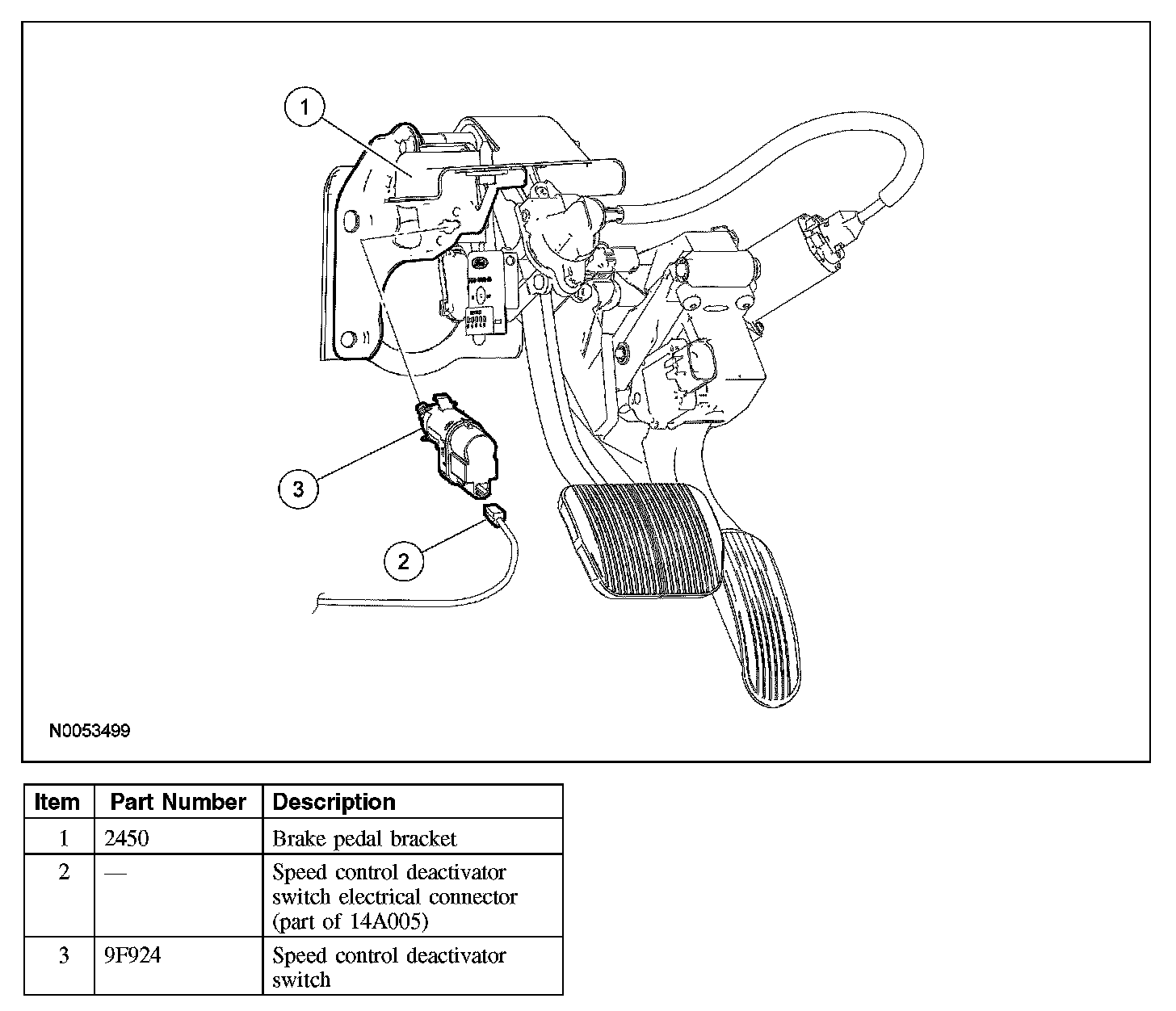 1

3

2

N0053499

| Item | Part Number | Description |
|---|---|---|
| 1 | 2450 | Brake pedal bracket |
| 2 | — | Speed control deactivator switch electrical connector (part of 14A005) |
| 3 | 9F924 | Speed control deactivator switch |