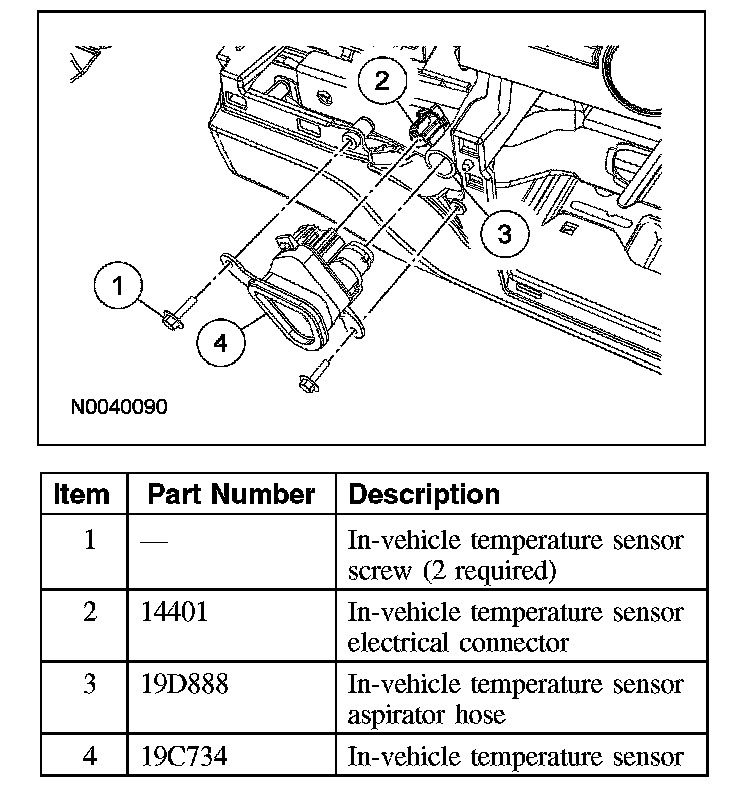 2

3

1

4

N0040090

| Item | Part Number | Description |
|---|---|---|
| 1 | — | In-vehicle temperature sensor screw (2 required) |
| 2 | 14401 | In-vehicle temperature sensor electrical connector |
| 3 | 19D888 | In-vehicle temperature sensor aspirator hose |
| 4 | 19C734 | In-vehicle temperature sensor |