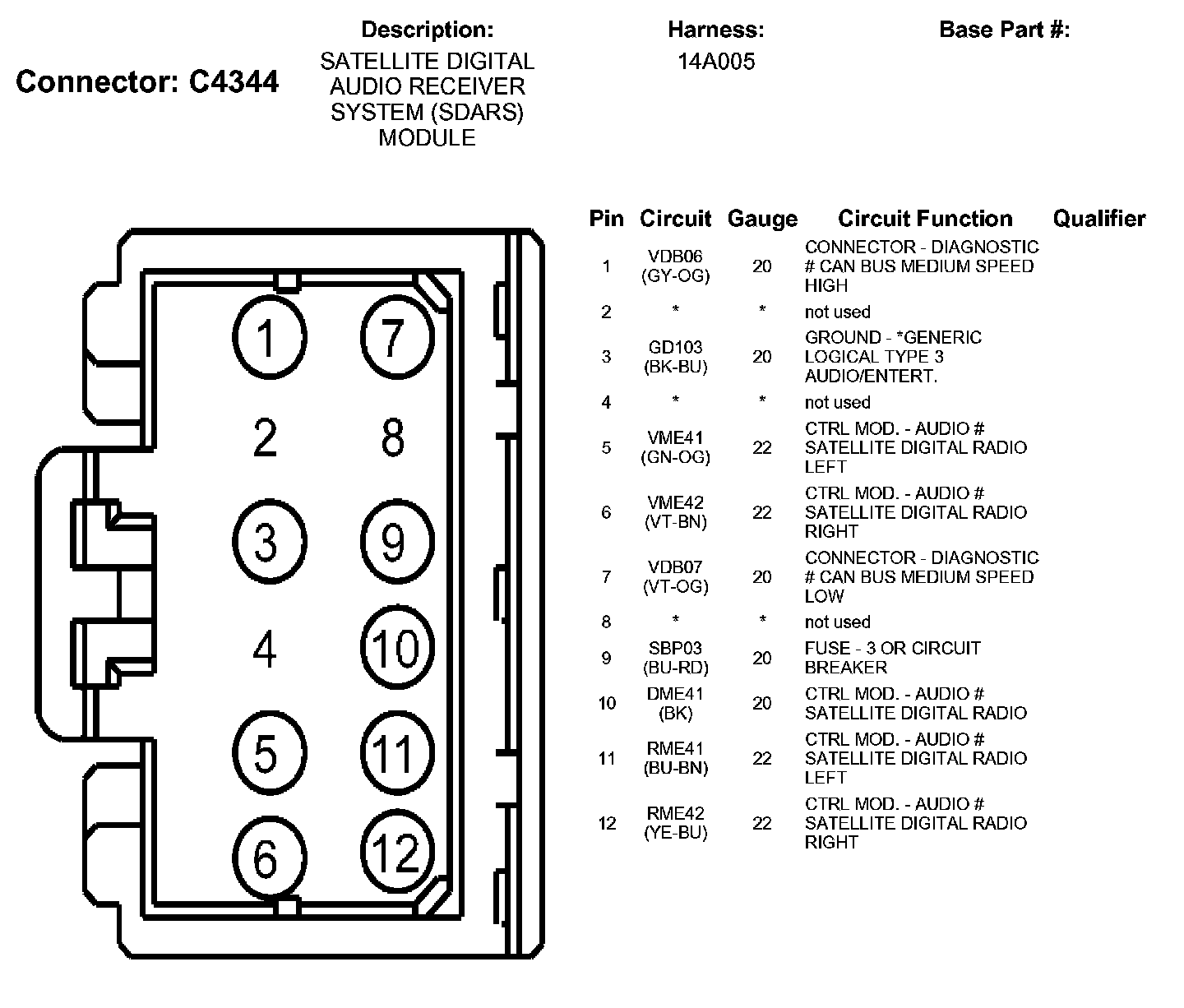 Connector: C4344

Description:
SATELLITE DIGITAL AUDIO RECEIVER SYSTEM (SDARS) MODULE

Harness:
14A005

Base Part #:

1 7
2 8
3 9
4 10
5 11
6 12

| Pin | Circuit | Gauge | Circuit Function | Qualifier |
|---|---|---|---|---|
| 1 | VDB06 (GY-OG) | 20 | CONNECTOR - DIAGNOSTIC # CAN BUS MEDIUM SPEED HIGH | |
| 2 | * | * | not used | |
| 3 | GD103 (BK-BU) | 20 | GROUND - *GENERIC LOGICAL TYPE 3 AUDIO/ENTERT. | |
| 4 | * | * | not used | |
| 5 | VME41 (GN-OG) | 22 | CTRL MOD. - AUDIO # SATELLITE DIGITAL RADIO LEFT | |
| 6 | VME42 (VT-BN) | 22 | CTRL MOD. - AUDIO # SATELLITE DIGITAL RADIO RIGHT | |
| 7 | VDB07 (VT-OG) | 20 | CONNECTOR - DIAGNOSTIC # CAN BUS MEDIUM SPEED LOW | |
| 8 | * | * | not used | |
| 9 | SBP03 (BU-RD) | 20 | FUSE - 3 OR CIRCUIT BREAKER | |
| 10 | DME41 (BK) | 20 | CTRL MOD. - AUDIO # SATELLITE DIGITAL RADIO | |
| 11 | RME41 (BU-BN) | 22 | CTRL MOD. - AUDIO # SATELLITE DIGITAL RADIO LEFT | |
| 12 | RME42 (YE-BU) | 22 | CTRL MOD. - AUDIO # SATELLITE DIGITAL RADIO RIGHT | |