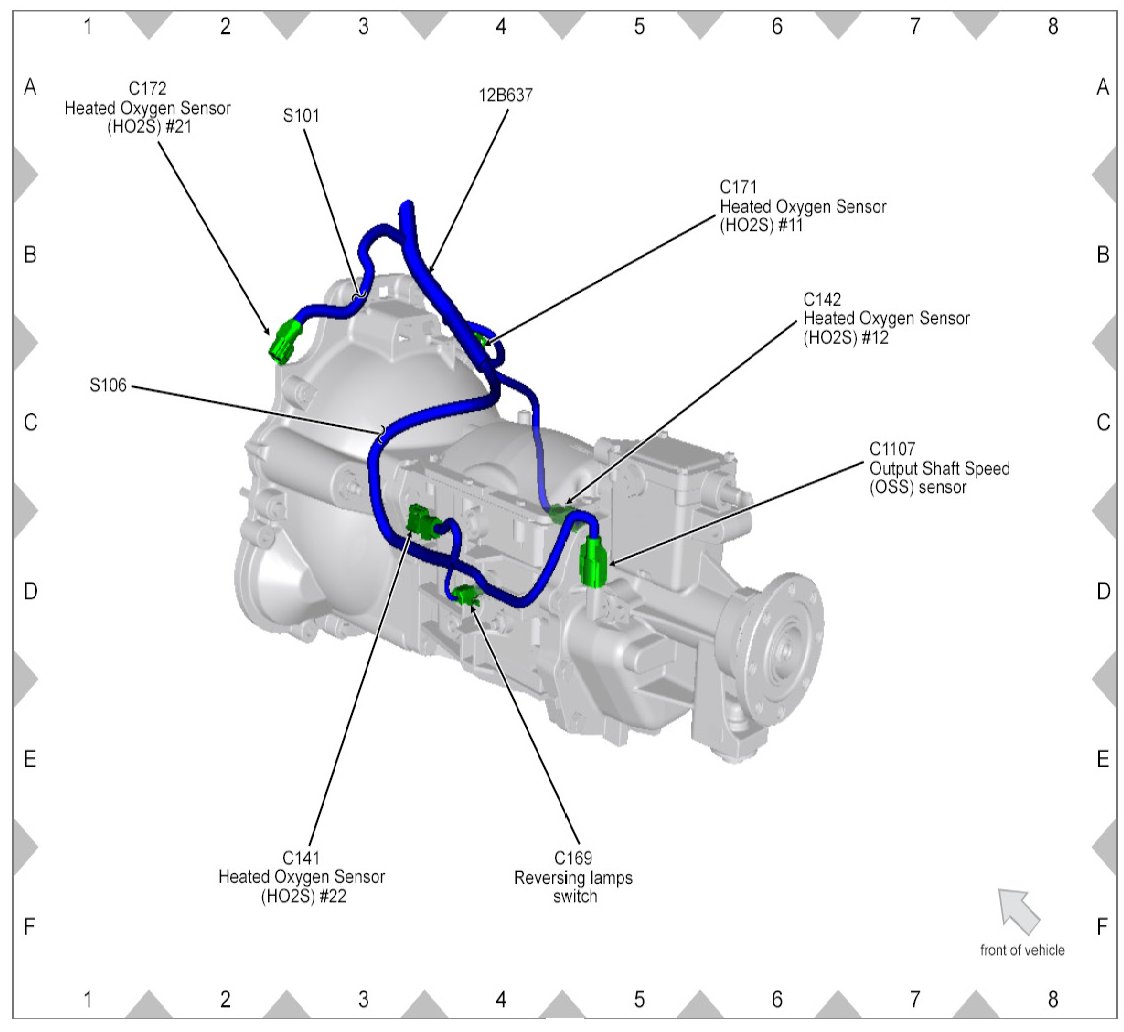 1 2 3 4 5 6 7 8

A
B
C
D
E
F

C172
Heated Oxygen Sensor
(HO2S) #21

S101

12B637

C171
Heated Oxygen Sensor
(HO2S) #11

C142
Heated Oxygen Sensor
(HO2S) #12

S106

C1107
Output Shaft Speed
(OSS) sensor

C141
Heated Oxygen Sensor
(HO2S) #22

C169
Reversing lamps
switch

front of vehicle

A
B
C
D
E
F

1 2 3 4 5 6 7 8