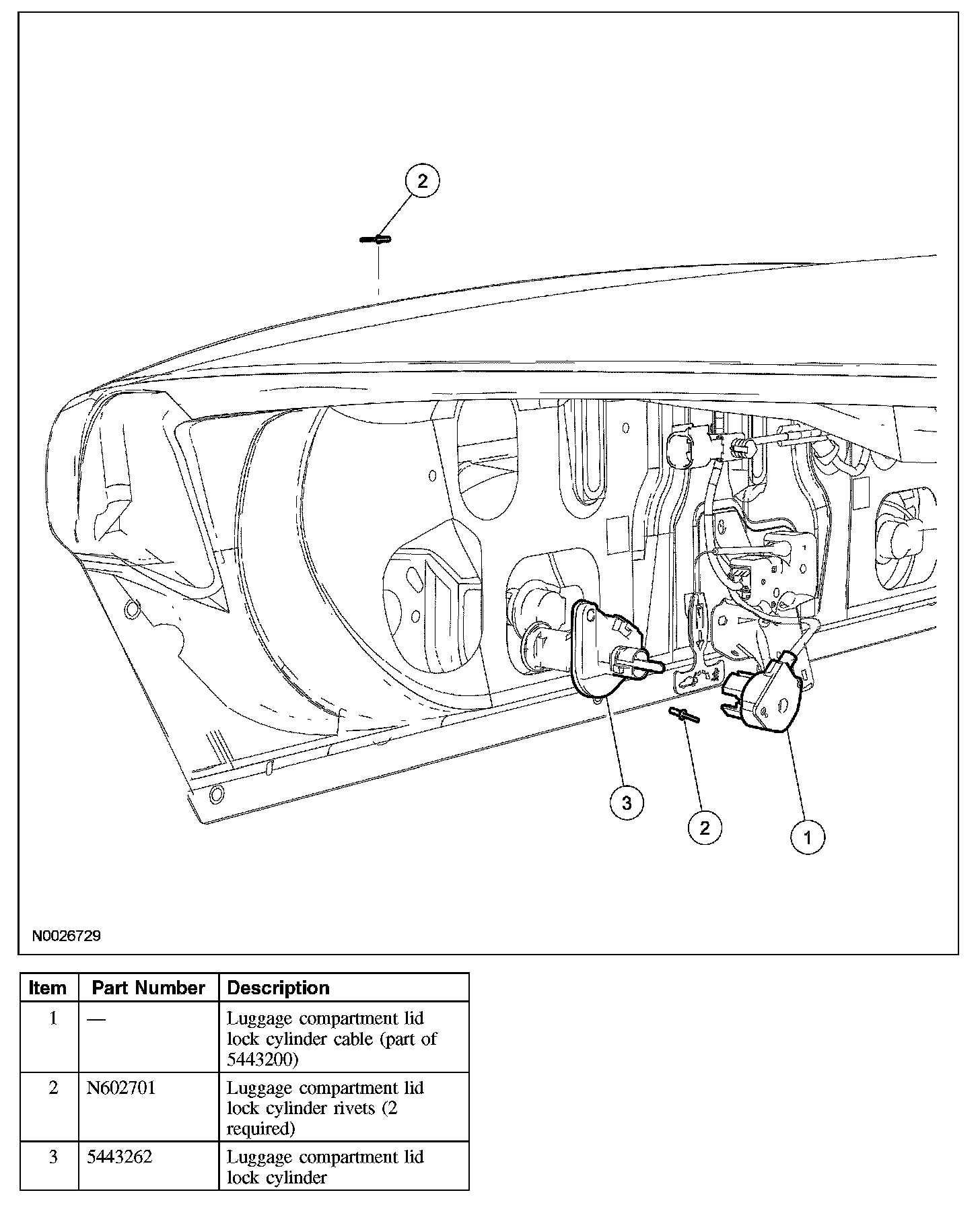 2

3

2

1

N0026729

| Item | Part Number | Description |
|---|---|---|
| 1 | — | Luggage compartment lid lock cylinder cable (part of 5443200) |
| 2 | N602701 | Luggage compartment lid lock cylinder rivets (2 required) |
| 3 | 5443262 | Luggage compartment lid lock cylinder |