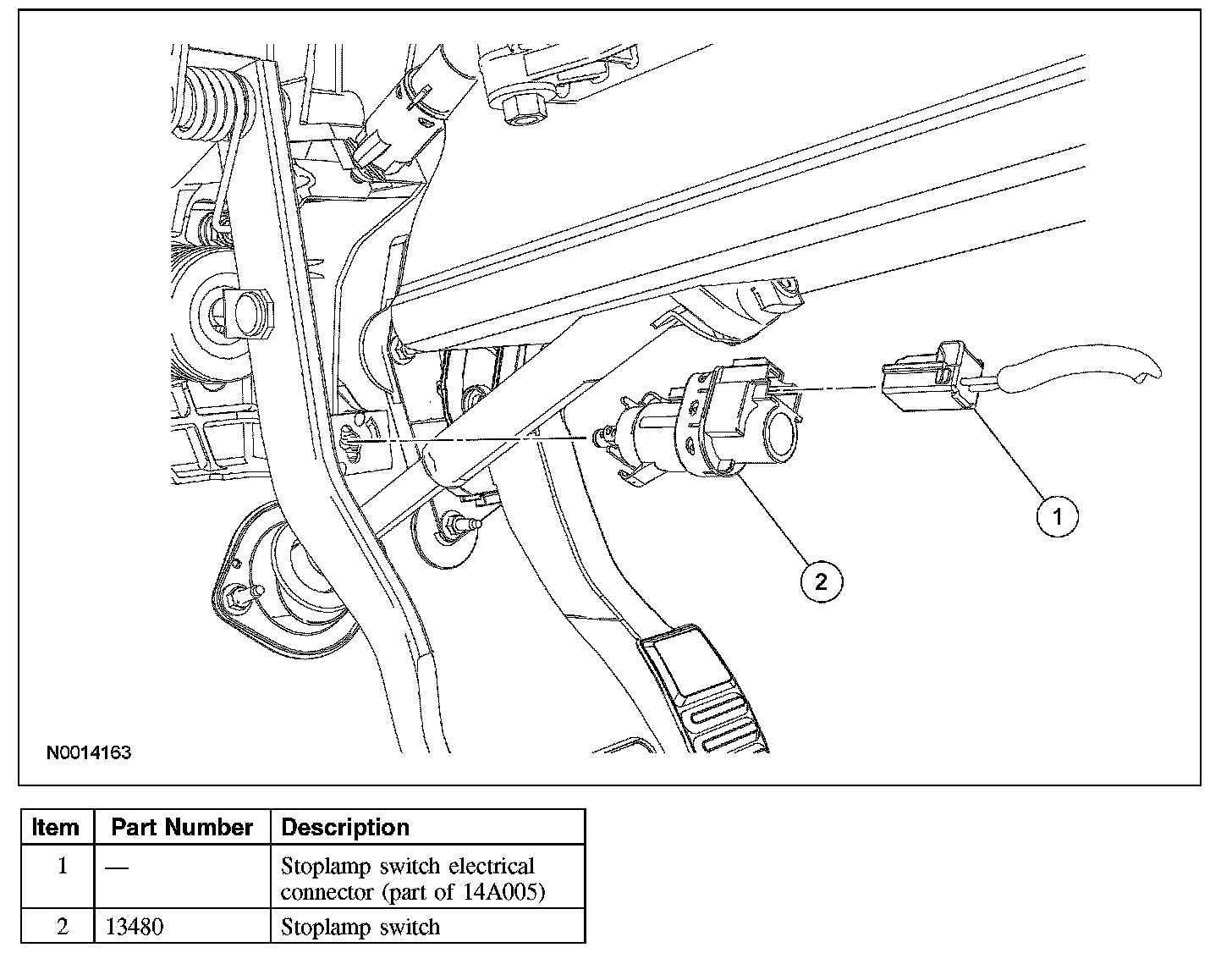 1

2

N0014163

| Item | Part Number | Description |
|---|---|---|
| 1 | — | Stoplamp switch electrical connector (part of 14A005) |
| 2 | 13480 | Stoplamp switch |