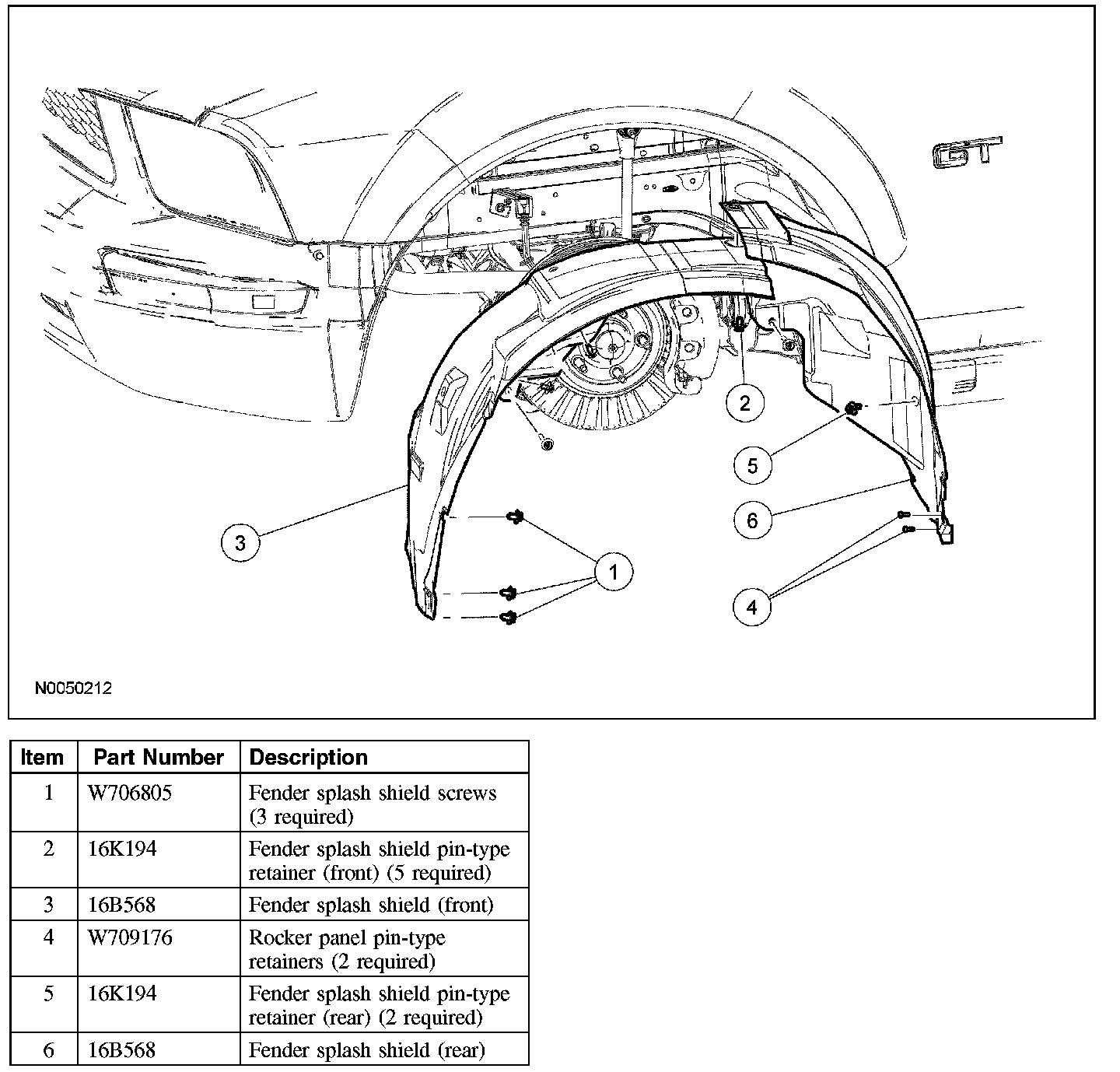 GT

2

5

6

3

1

4

N0050212

| Item | Part Number | Description |
|---|---|---|
| 1 | W706805 | Fender splash shield screws (3 required) |
| 2 | 16K194 | Fender splash shield pin-type retainer (front) (5 required) |
| 3 | 16B568 | Fender splash shield (front) |
| 4 | W709176 | Rocker panel pin-type retainers (2 required) |
| 5 | 16K194 | Fender splash shield pin-type retainer (rear) (2 required) |
| 6 | 16B568 | Fender splash shield (rear) |