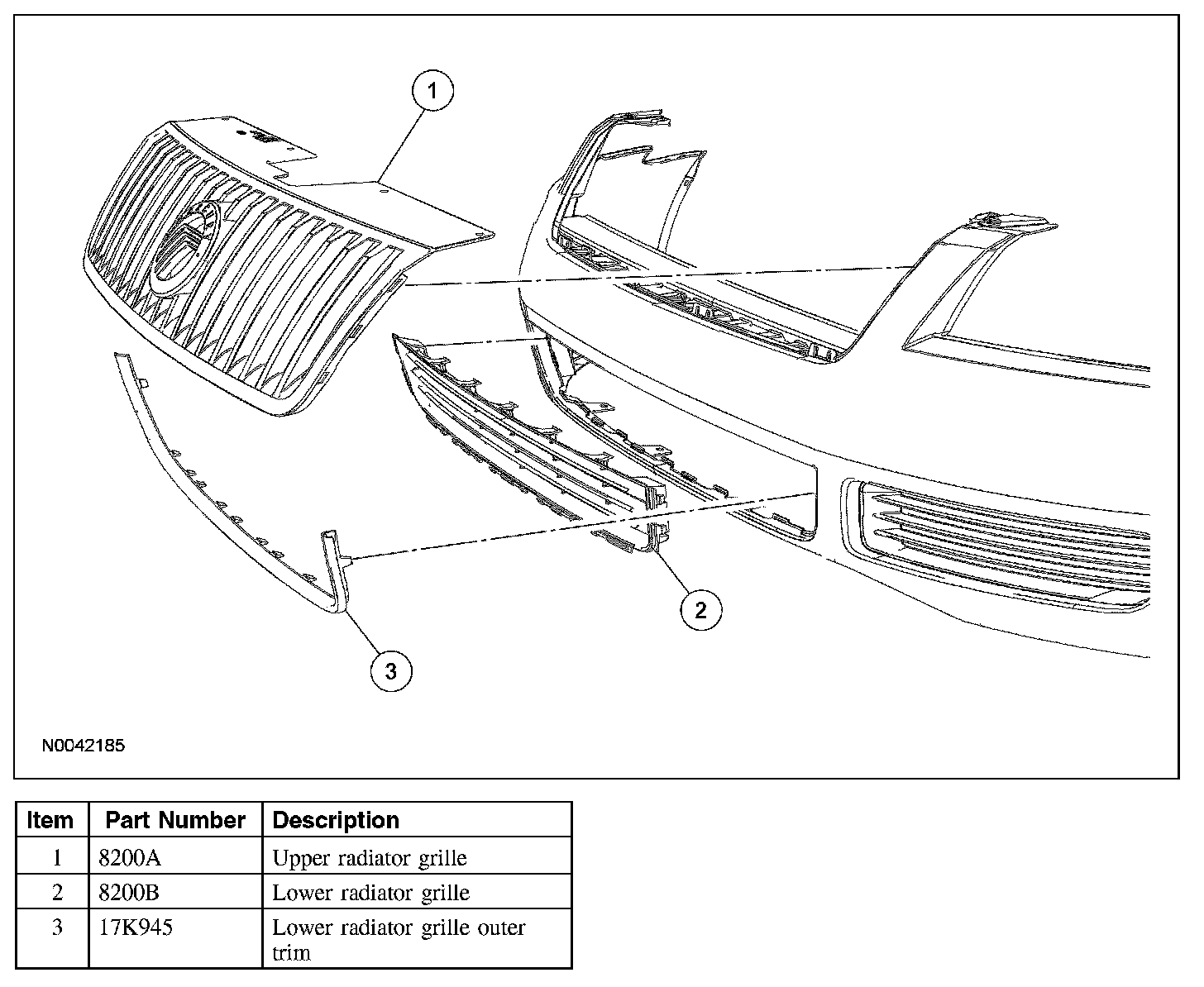 1

2

3

N0042185

| Item | Part Number | Description |
|---|---|---|
| 1 | 8200A | Upper radiator grille |
| 2 | 8200B | Lower radiator grille |
| 3 | 17K945 | Lower radiator grille outer trim |