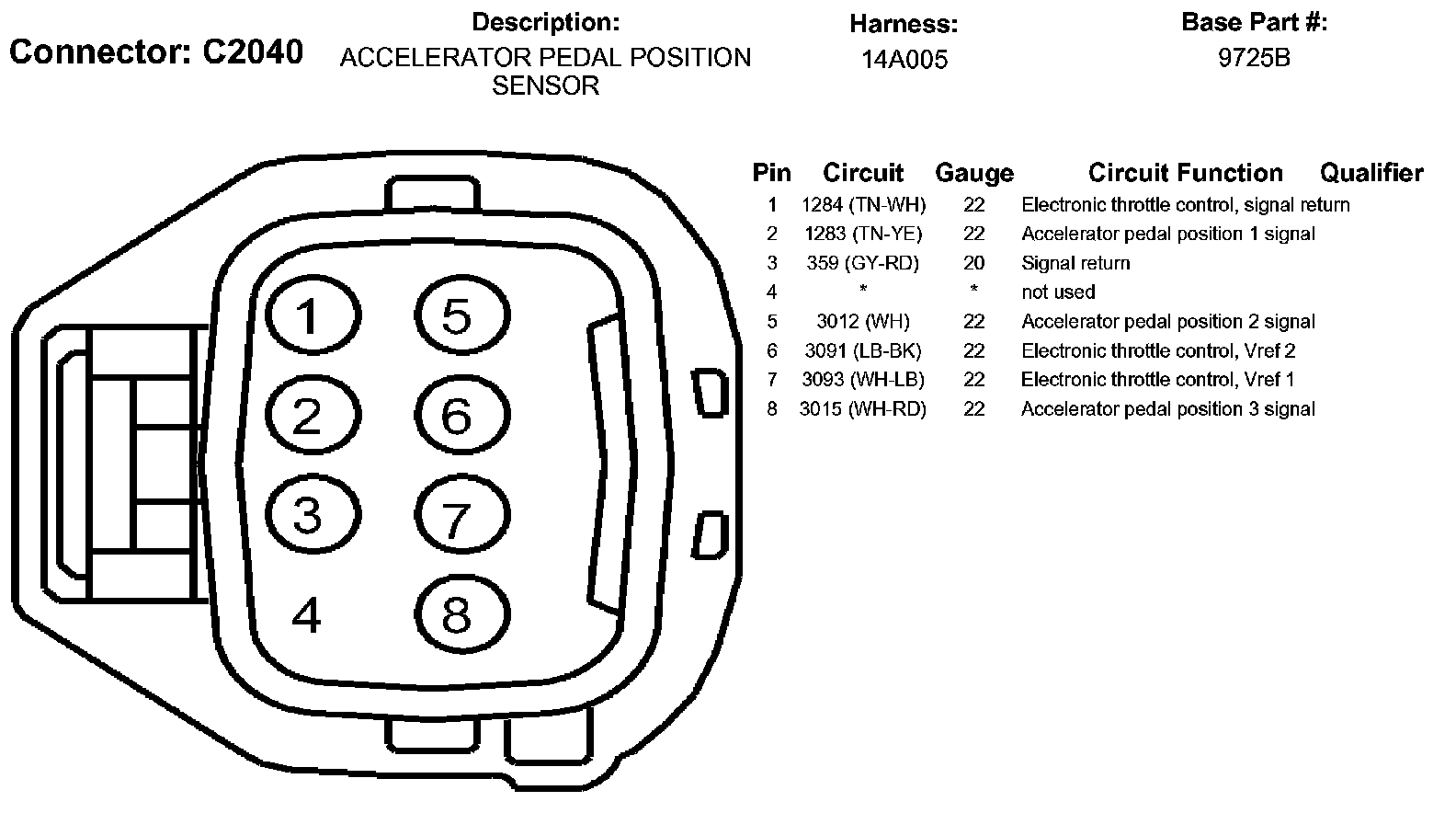 Connector: C2040

Description:
ACCELERATOR PEDAL POSITION SENSOR

Harness:
14A005

Base Part #:
9725B

1 5 2 6 3 7 4 8

| Pin | Circuit | Gauge | Circuit Function | Qualifier |
|---|---|---|---|---|
| 1 | 1284 (TN-WH) | 22 | Electronic throttle control, signal return | |
| 2 | 1283 (TN-YE) | 22 | Accelerator pedal position 1 signal | |
| 3 | 359 (GY-RD) | 20 | Signal return | |
| 4 | * | * | not used | |
| 5 | 3012 (WH) | 22 | Accelerator pedal position 2 signal | |
| 6 | 3091 (LB-BK) | 22 | Electronic throttle control, Vref 2 | |
| 7 | 3093 (WH-LB) | 22 | Electronic throttle control, Vref 1 | |
| 8 | 3015 (WH-RD) | 22 | Accelerator pedal position 3 signal | |